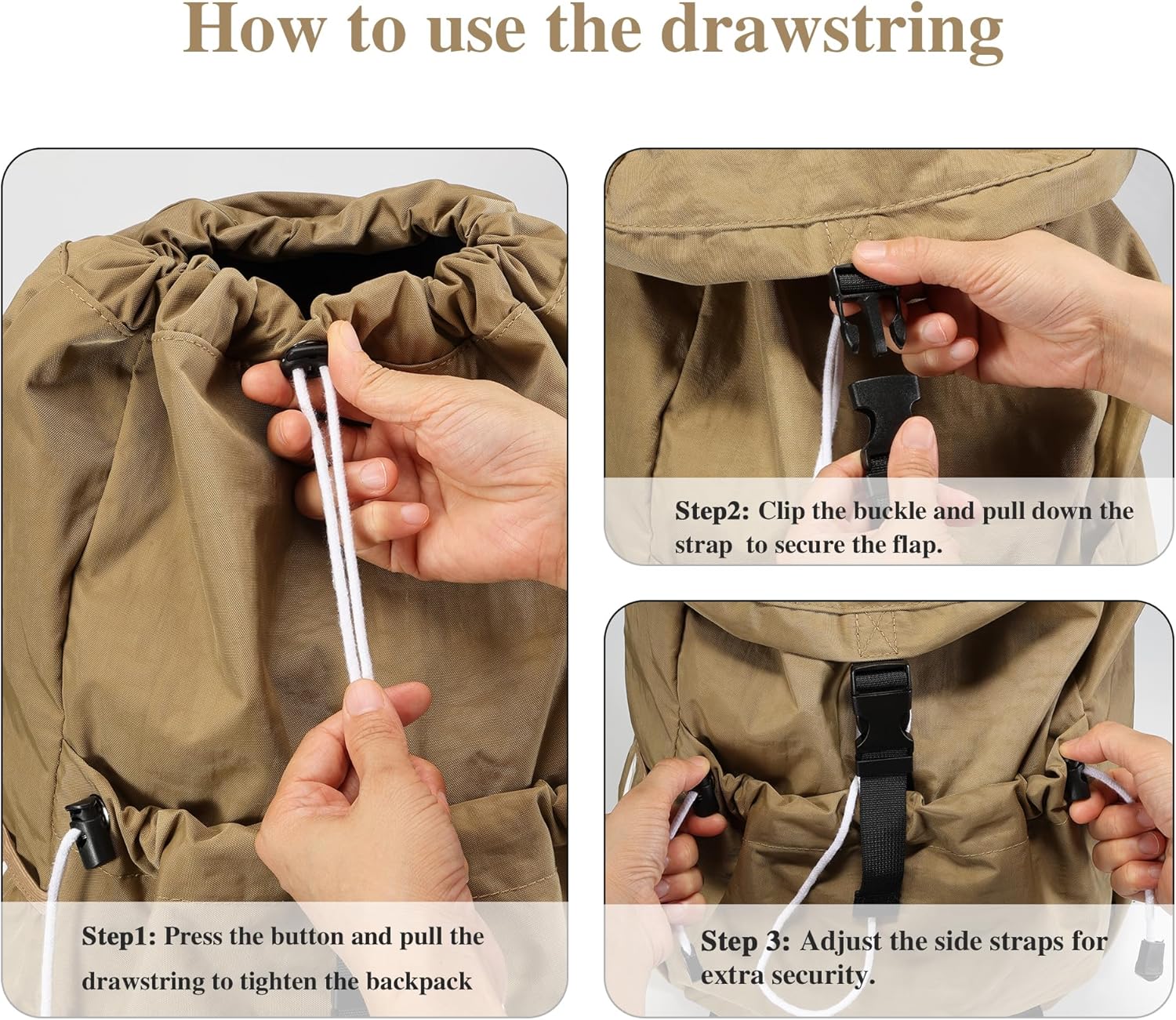 How to use the drawstring

Step1: Press the button and pull the drawstring to tighten the backpack

Step2: Clip the buckle and pull down the strap  to secure the flap.

Step 3: Adjust the side straps for extra security.