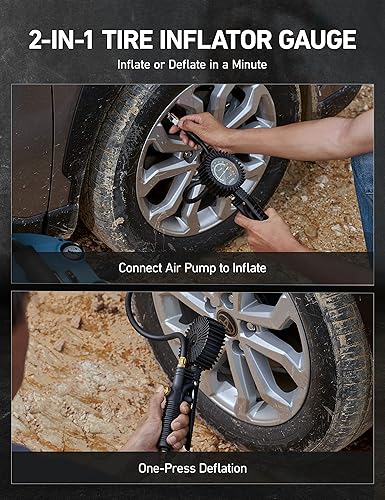 2-IN-1 TIRE INFLATOR GAUGE

Inflate or Deflate in a Minute

Connect Air Pump to Inflate

One-Press Deflation