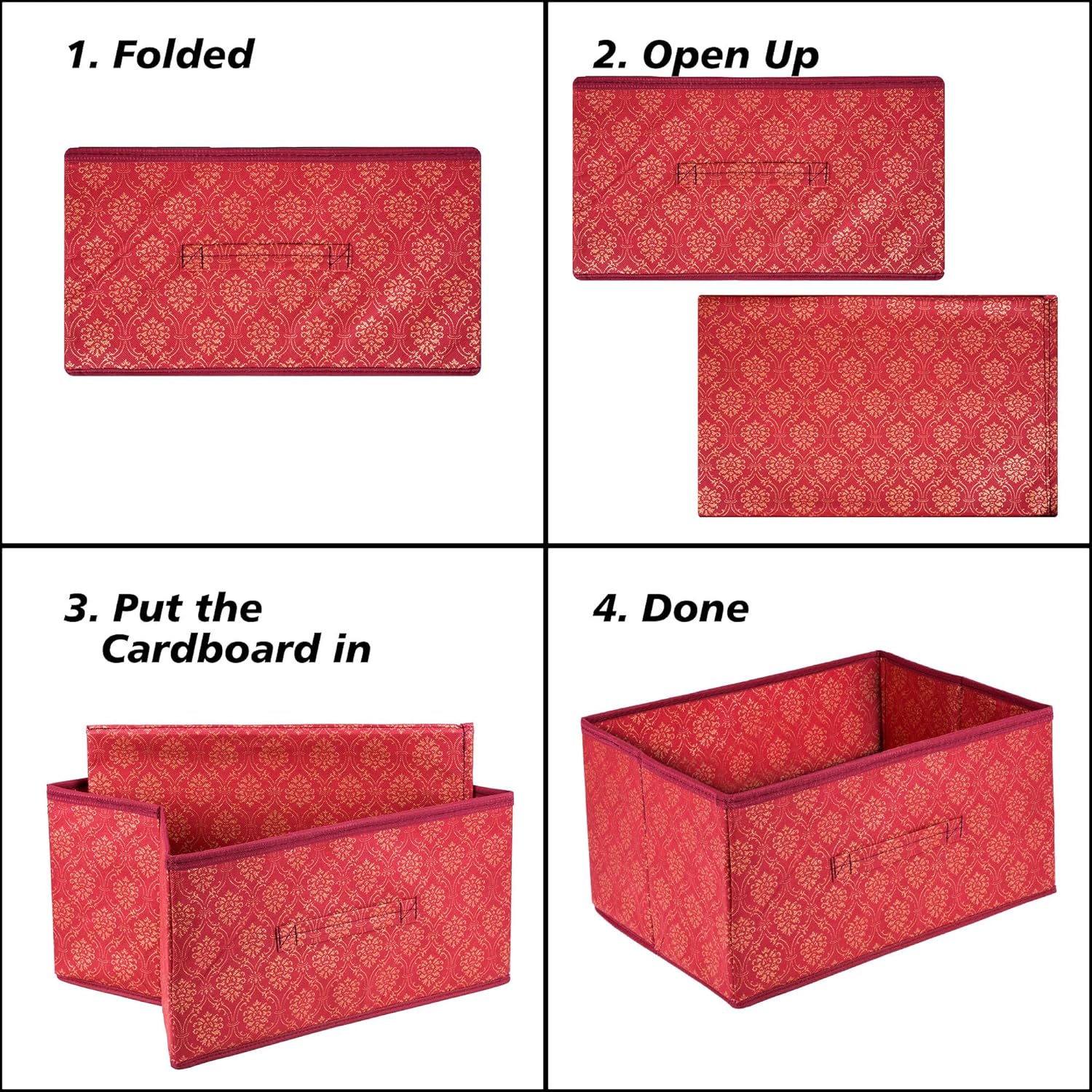 1. Folded

2. Open Up

3. Put the Cardboard in

4. Done