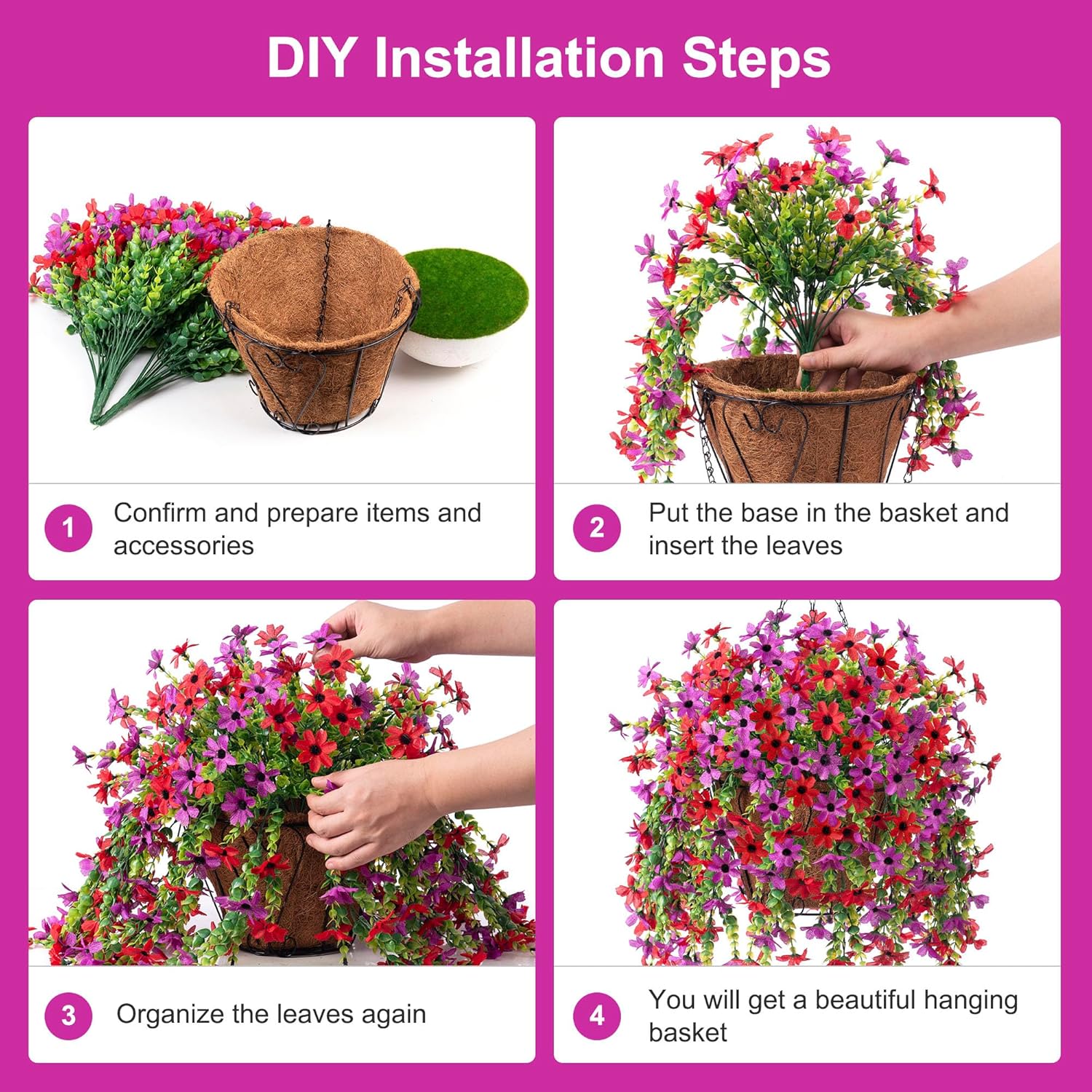 DIY Installation Steps

1 Confirm and prepare items and accessories

2 Put the base in the basket and insert the leaves

3 Organize the leaves again

4 You will get a beautiful hanging basket