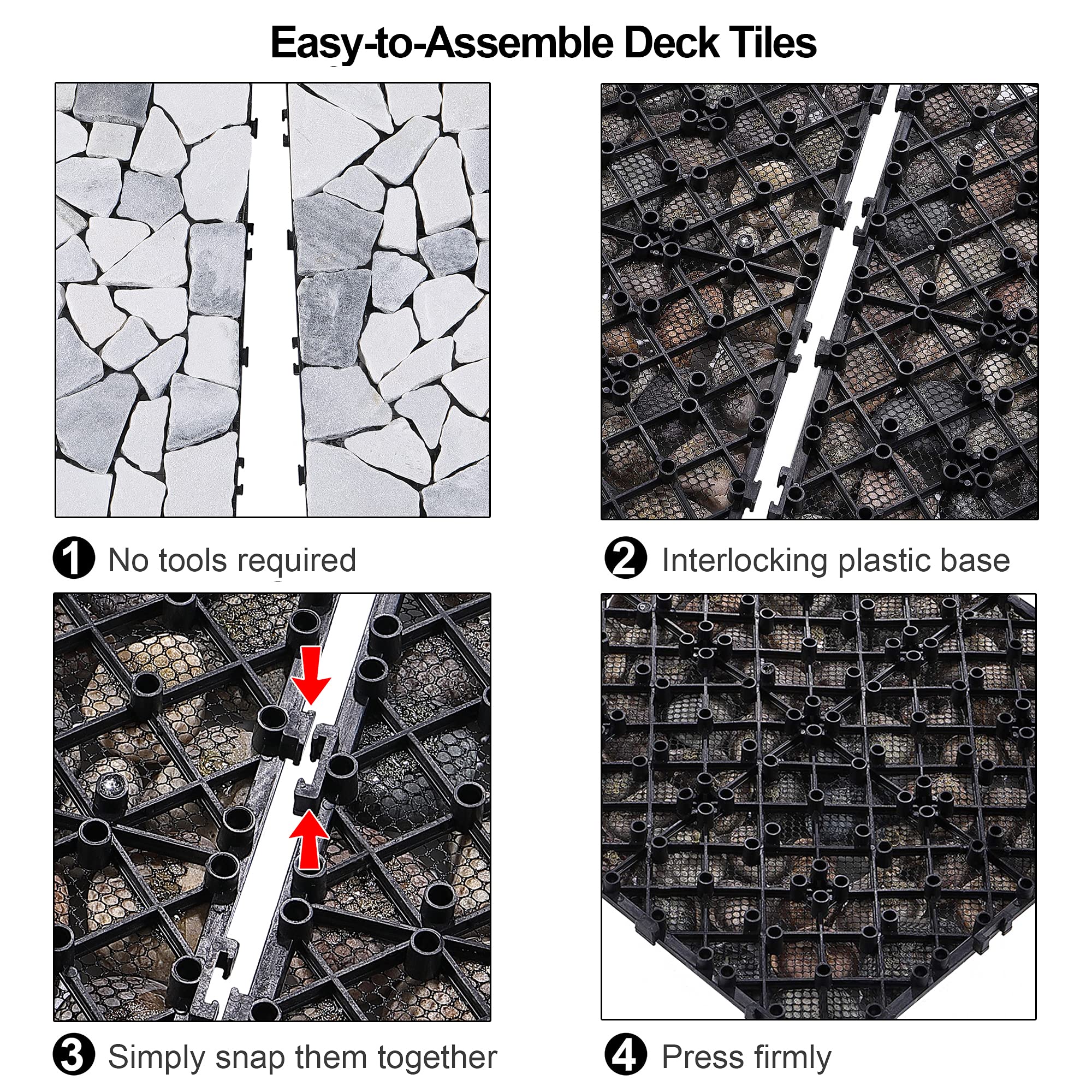 Easy-to-Assemble Deck Tiles

1 No tools required

2 Interlocking plastic base

3 Simply snap them together

4 Press firmly