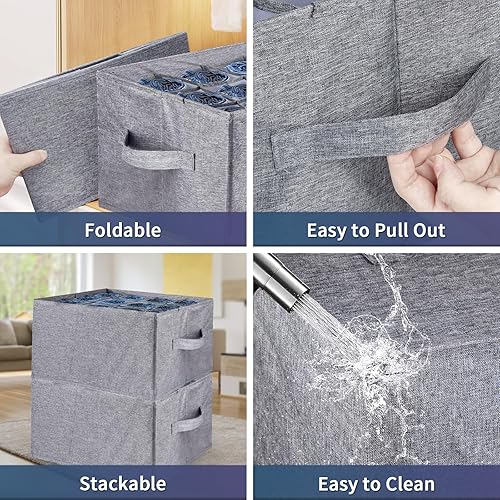 Foldable

Easy to Pull Out

Stackable

Easy to Clean