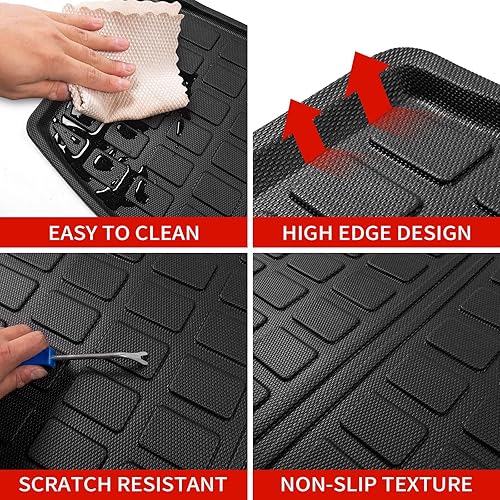 EASY TO CLEAN

HIGH EDGE DESIGN

SCRATCH RESISTANT

NON-SLIP TEXTURE