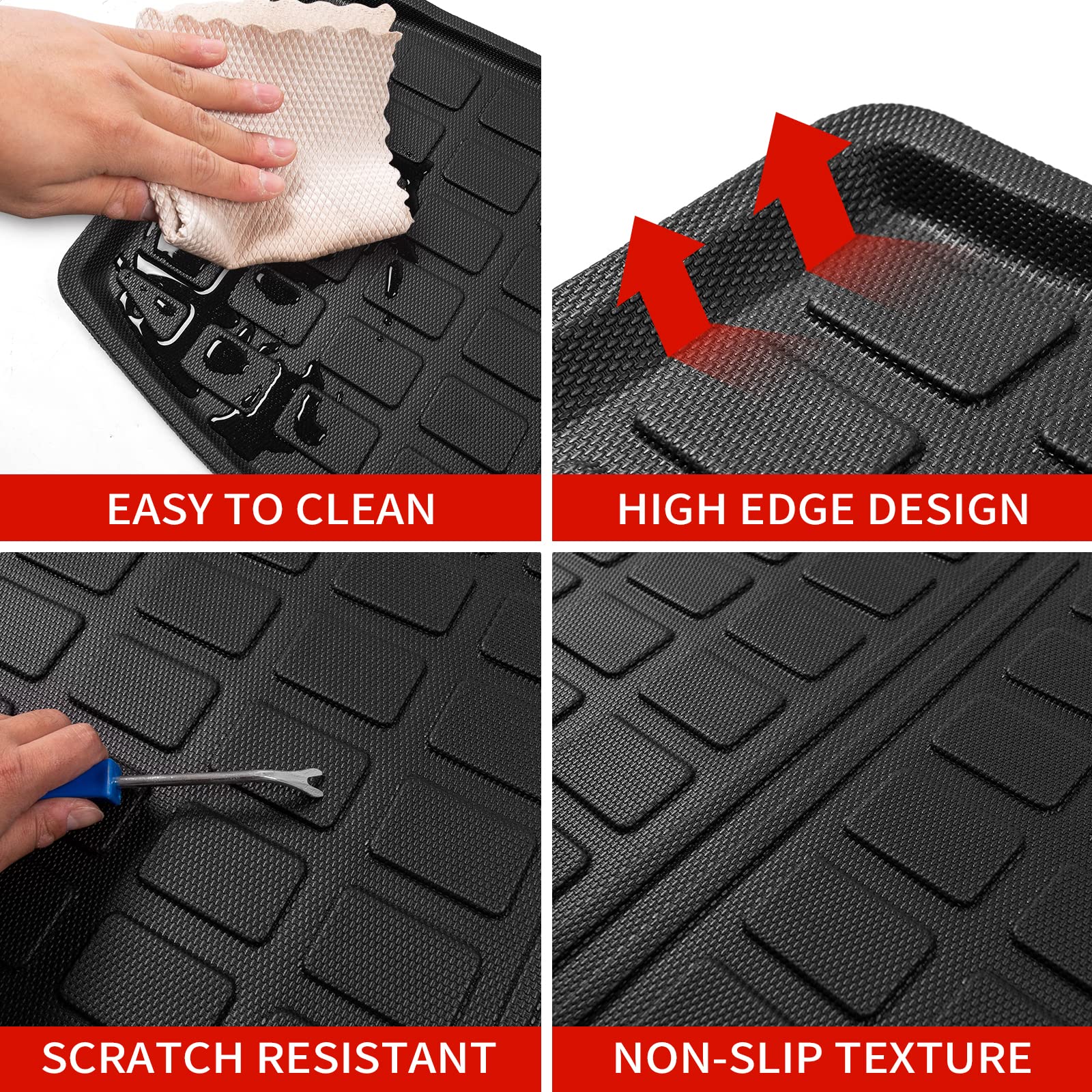 EASY TO CLEAN

HIGH EDGE DESIGN

SCRATCH RESISTANT

NON-SLIP TEXTURE