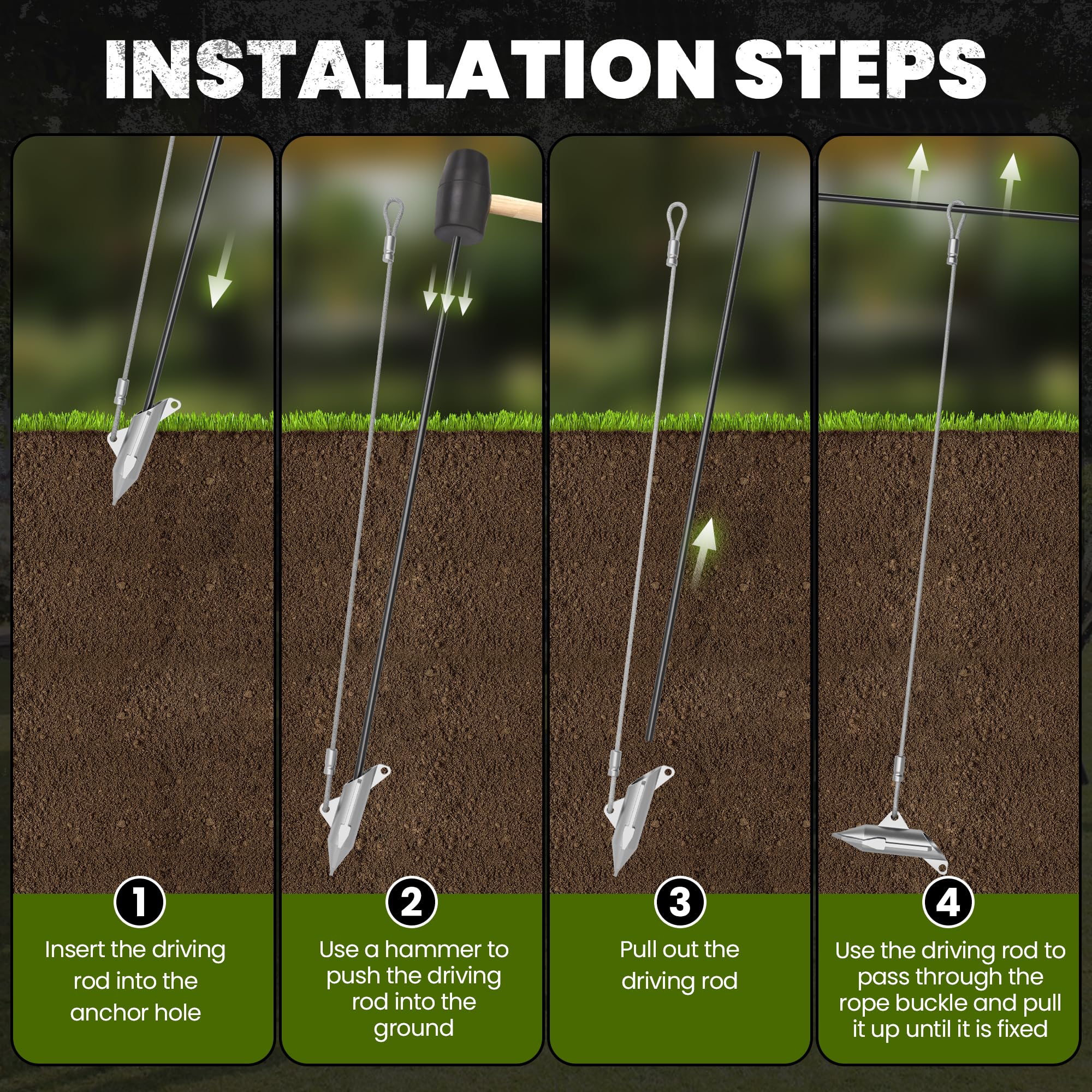 INSTALLATION STEPS

1
Insert the driving rod into the anchor hole

2
Use a hammer to push the driving rod into the ground

3
Pull out the driving rod

4
Use the driving rod to pass through the rope buckle and pull it up until it is fixed