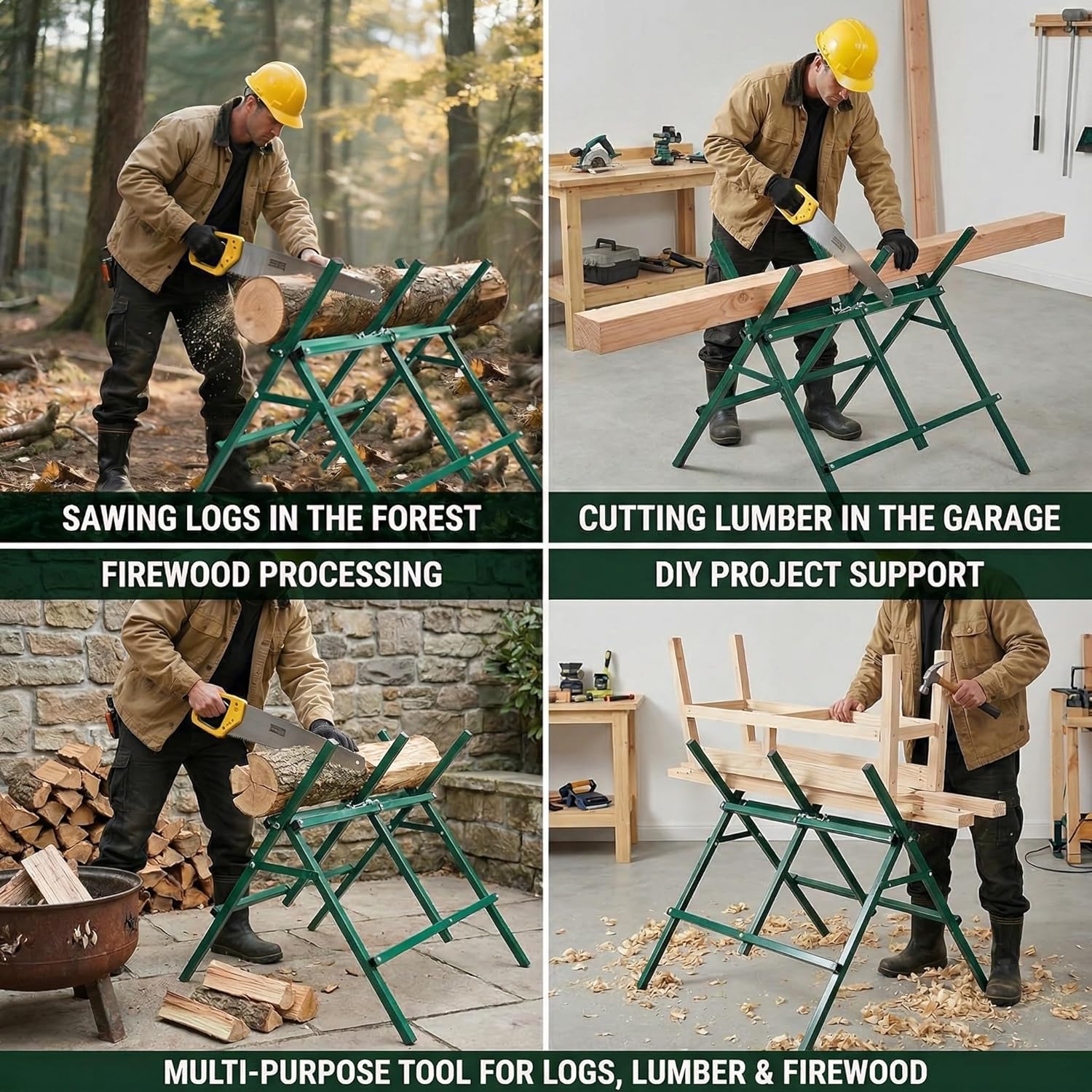 SAWING LOGS IN THE FOREST

CUTTING LUMBER IN THE GARAGE

FIREWOOD PROCESSING

DIY PROJECT SUPPORT

MULTI-PURPOSE TOOL FOR LOGS, LUMBER & FIREWOOD