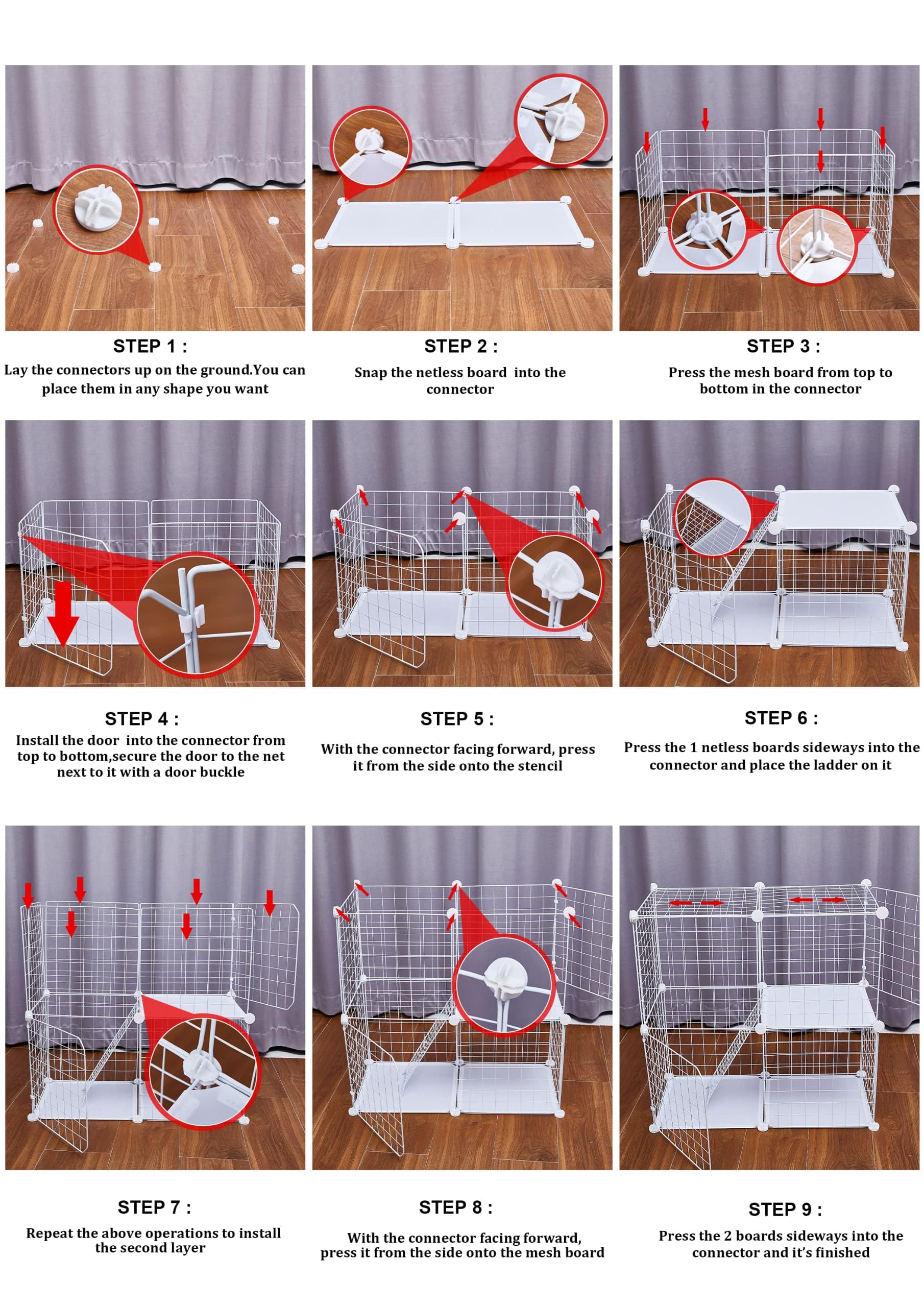 STEP 1 :
Lay the connectors up on the ground.You can place them in any shape you want

STEP 2 :
Snap the netless board into the connector

STEP 3 :
Press the mesh board from top to bottom in the connector

STEP 4 :
Install the door into the connector from top to bottom,secure the door to the net next to it with a door buckle

STEP 5 :
With the connector facing forward, press it from the side onto the stencil

STEP 6 :
Press the 1 netless boards sideways into the connector and place the ladder on it

STEP 7 :
Repeat the above operations to install the second layer

STEP 8 :
With the connector facing forward, press it from the side onto the mesh board

STEP 9 :
Press the 2 boards sideways into the connector and it's finished