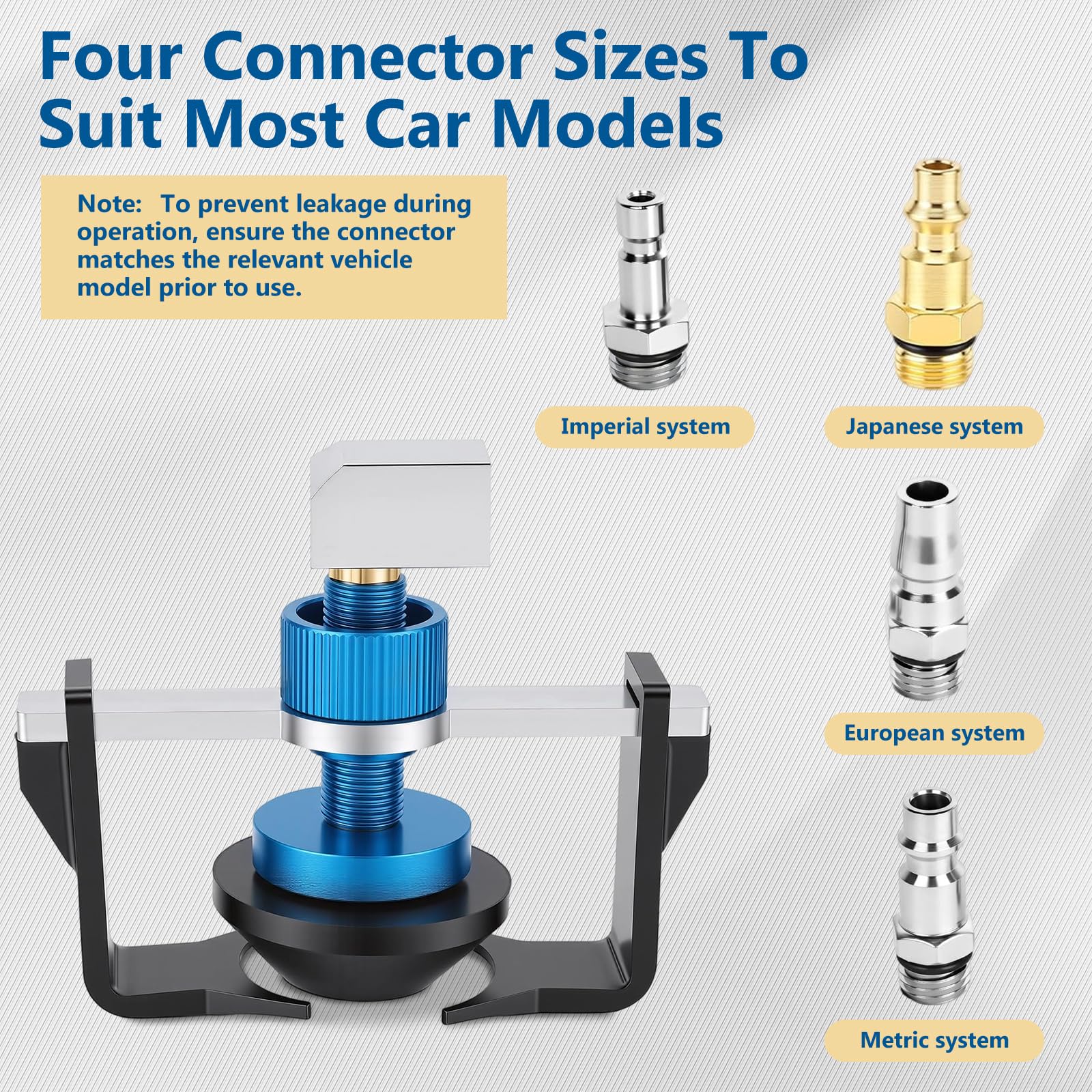 Four Connector Sizes To Suit Most Car Models

Note: To prevent leakage during operation, ensure the connector matches the relevant vehicle model prior to use.

Imperial system

Japanese system

European system

Metric system