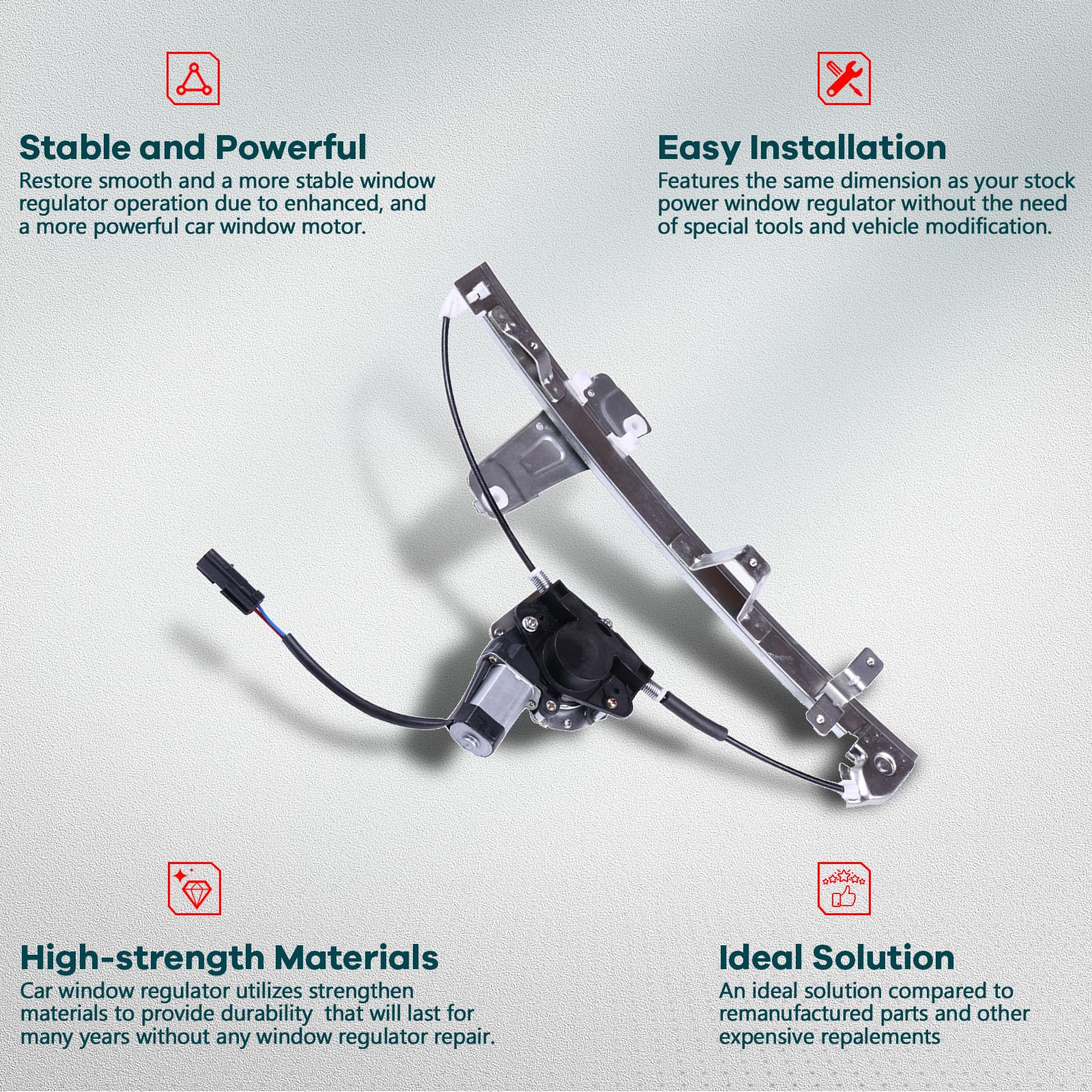 Stable and Powerful
Restore smooth and a more stable window regulator operation due to enhanced, and a more powerful car window motor.

Easy Installation
Features the same dimension as your stock power window regulator without the need of special tools and vehicle modification.

High-strength Materials
Car window regulator utilizes strengthen materials to provide durability that will last for many years without any window regulator repair.

Ideal Solution
An ideal solution compared to remanufactured parts and other expensive repalements