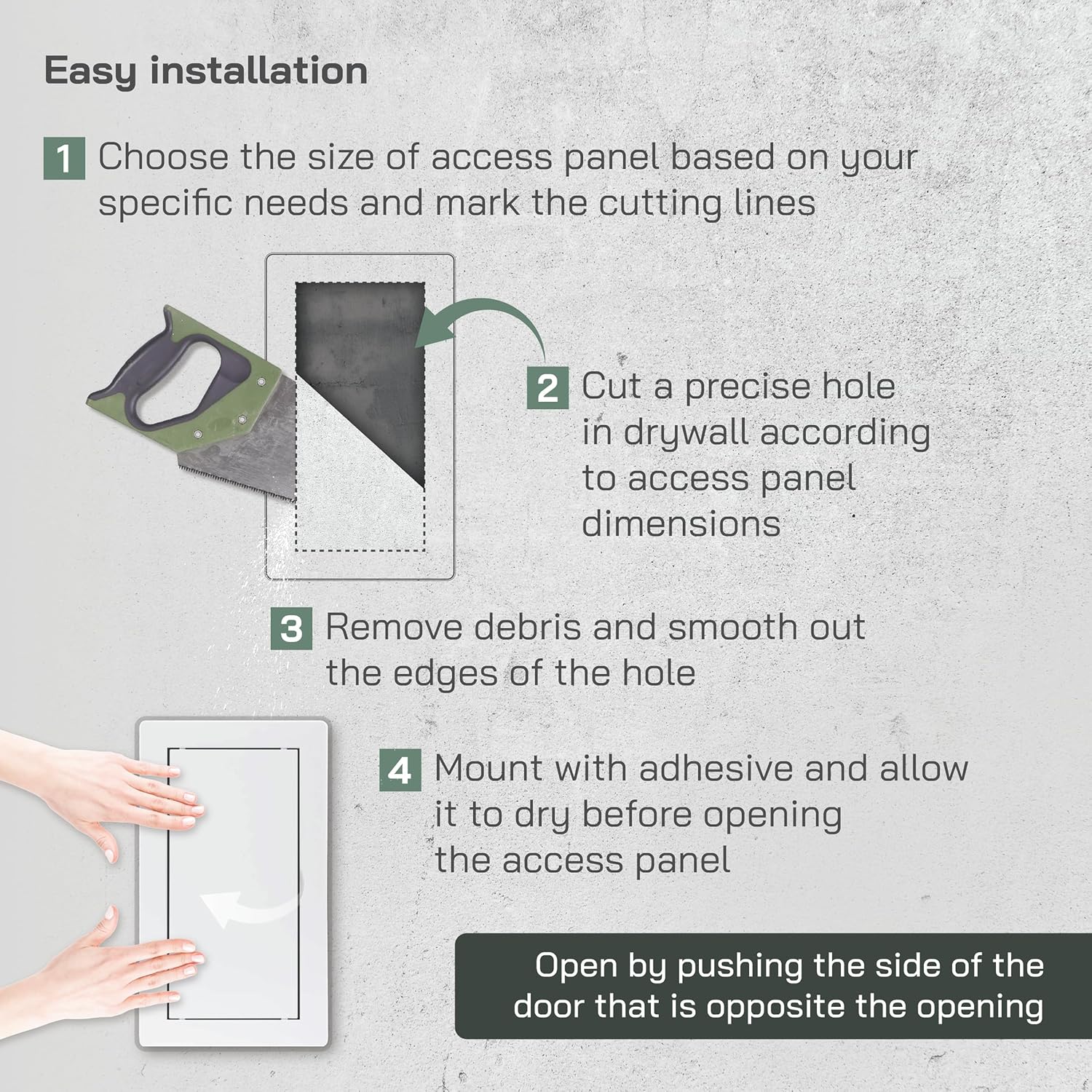 Easy installation

1 Choose the size of access panel based on your specific needs and mark the cutting lines

2 Cut a precise hole in drywall according to access panel dimensions

3 Remove debris and smooth out the edges of the hole

4 Mount with adhesive and allow it to dry before opening the access panel

Open by pushing the side of the door that is opposite the opening