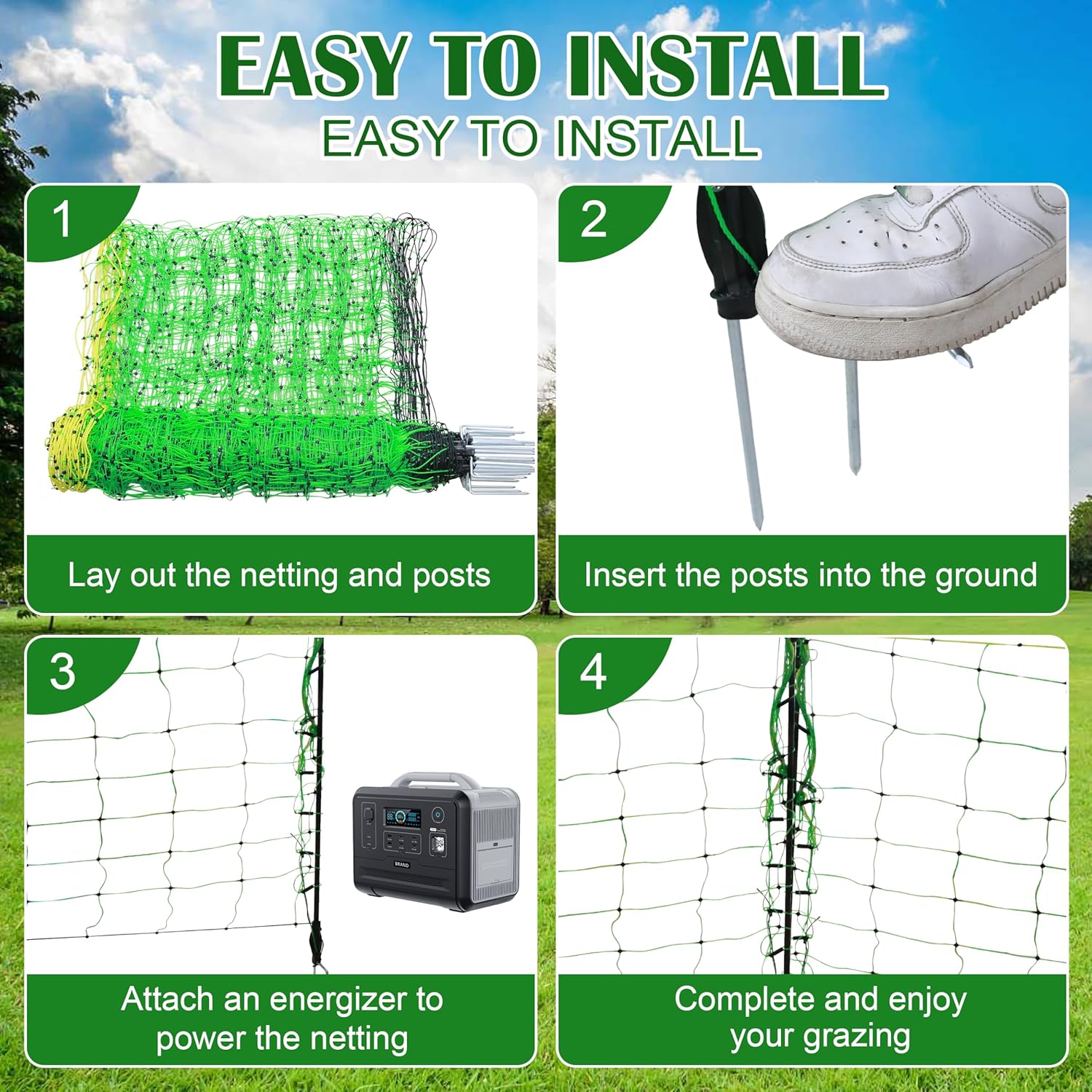 EASY TO INSTALL
EASY TO INSTALL

1
Lay out the netting and posts

2
Insert the posts into the ground

3
BRAND
Attach an energizer to power the netting

4
Complete and enjoy your grazing