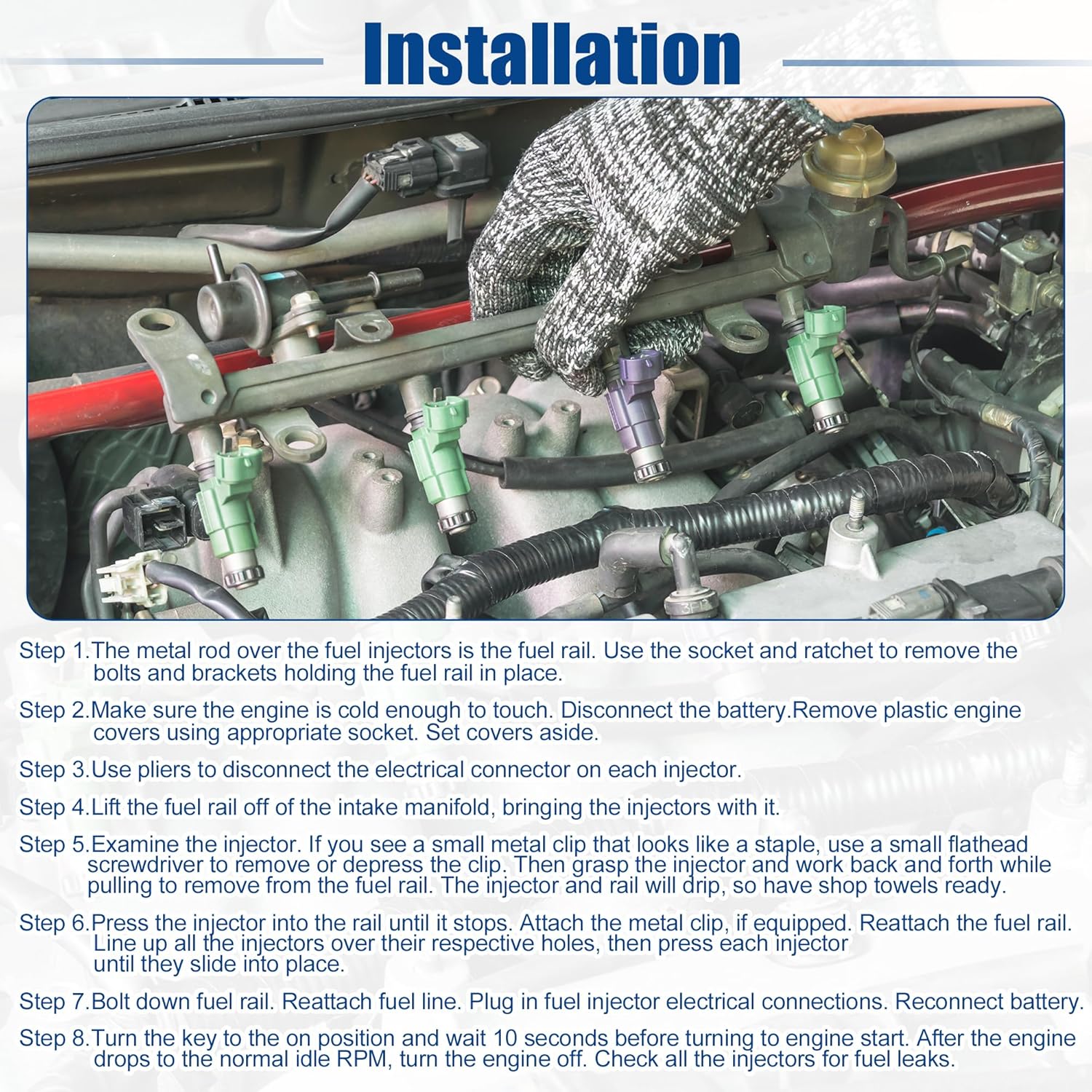 Installation

Step 1.The metal rod over the fuel injectors is the fuel rail. Use the socket and ratchet to remove the bolts and brackets holding the fuel rail in place.

Step 2.Make sure the engine is cold enough to touch. Disconnect the battery.Remove plastic engine covers using appropriate socket. Set covers aside.

Step 3.Use pliers to disconnect the electrical connector on each injector.

Step 4.Lift the fuel rail off of the intake manifold, bringing the injectors with it.

Step 5.Examine the injector. If you see a small metal clip that looks like a staple, use a small flathead screwdriver to remove or depress the clip. Then grasp the injector and work back and forth while pulling to remove from the fuel rail. The injector and rail will drip, so have shop towels ready.

Step 6.Press the injector into the rail until it stops. Attach the metal clip, if equipped. Reattach the fuel rail. Line up all the injectors over their respective holes, then press each injector until they slide into place.

Step 7.Bolt down fuel rail. Reattach fuel line. Plug in fuel injector electrical connections. Reconnect battery.

Step 8.Turn the key to the on position and wait 10 seconds before turning to engine start. After the engine drops to the normal idle RPM, turn the engine off. Check all the injectors for fuel leaks.