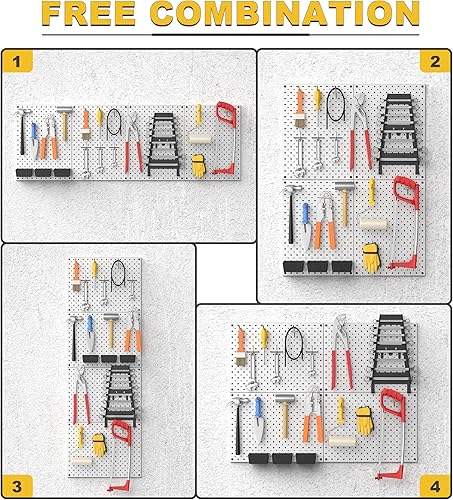 FREE COMBINATION

1

2

3

4