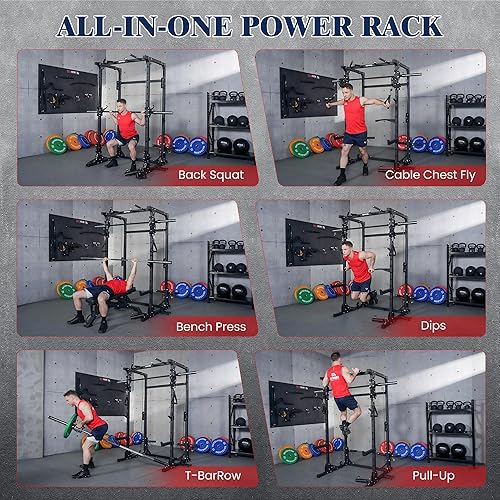 ALL-IN-ONE POWER RACK

Back Squat

Cable Chest Fly

Bench Press

Dips

T-BarRow

Pull-Up