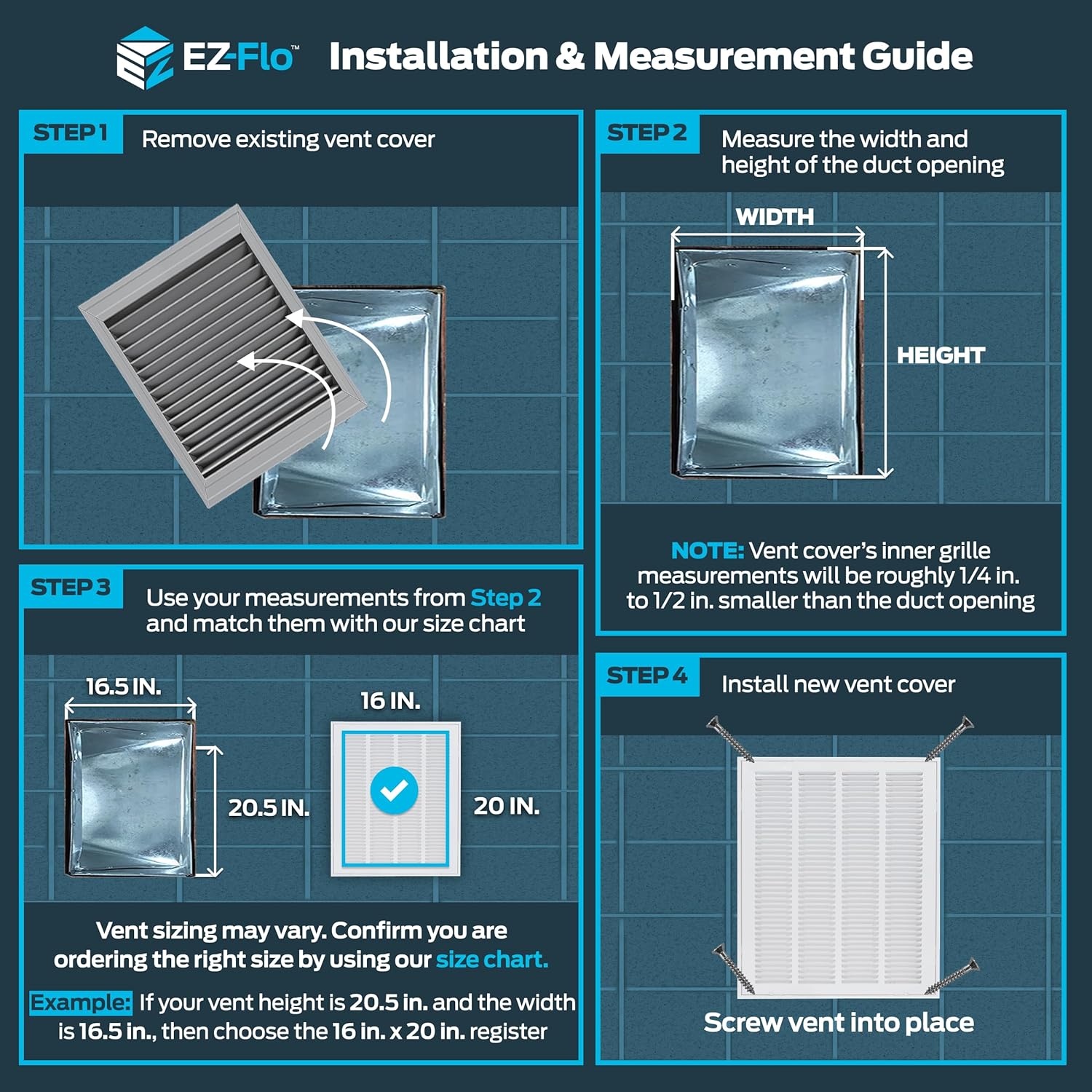 EZ-Flo™ Installation & Measurement Guide

STEP 1 Remove existing vent cover

STEP 2 Measure the width and height of the duct opening

WIDTH

HEIGHT

NOTE: Vent cover's inner grille measurements will be roughly 1/4 in. to 1/2 in. smaller than the duct opening

STEP 3 Use your measurements from Step 2 and match them with our size chart

16.5 IN.

20.5 IN.

16 IN.

20 IN.

Vent sizing may vary. Confirm you are ordering the right size by using our size chart.

Example: If your vent height is 20.5 in. and the width is 16.5 in., then choose the 16 in. x 20 in. register

STEP 4 Install new vent cover

Screw vent into place