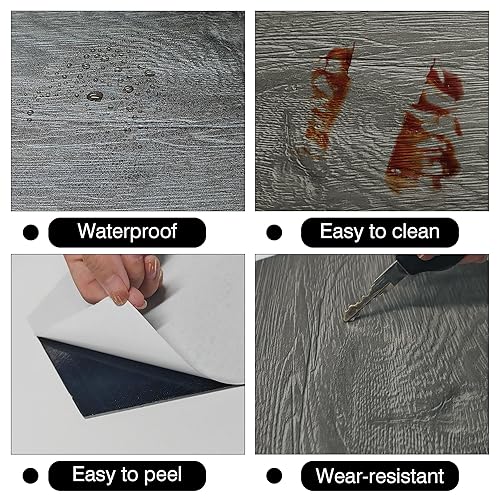 Waterproof

Easy to clean

Easy to peel

Wear-resistant