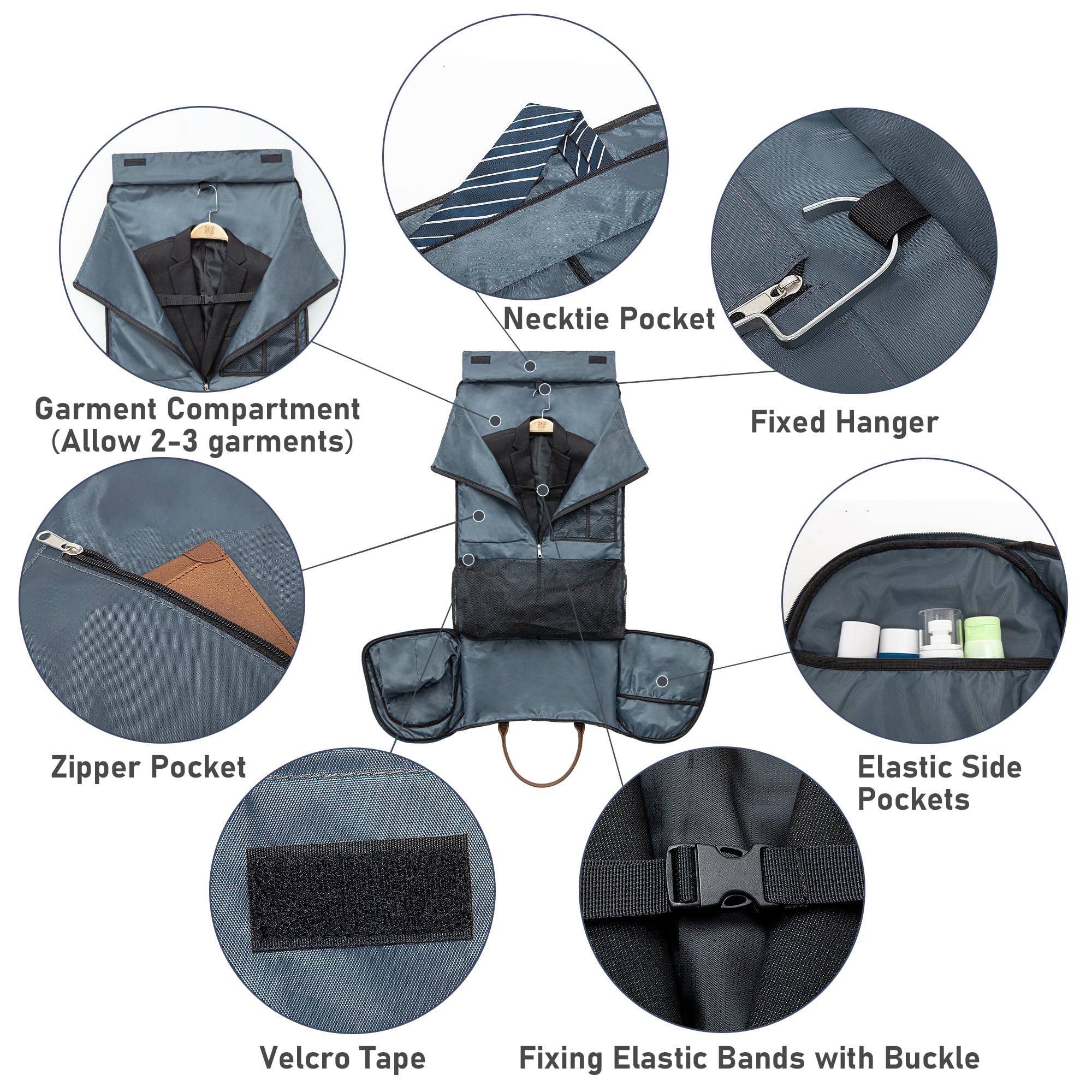 Necktie Pocket

Garment Compartment (Allow 2-3 garments)

Fixed Hanger

Zipper Pocket

Elastic Side Pockets

Velcro Tape

Fixing Elastic Bands with Buckle