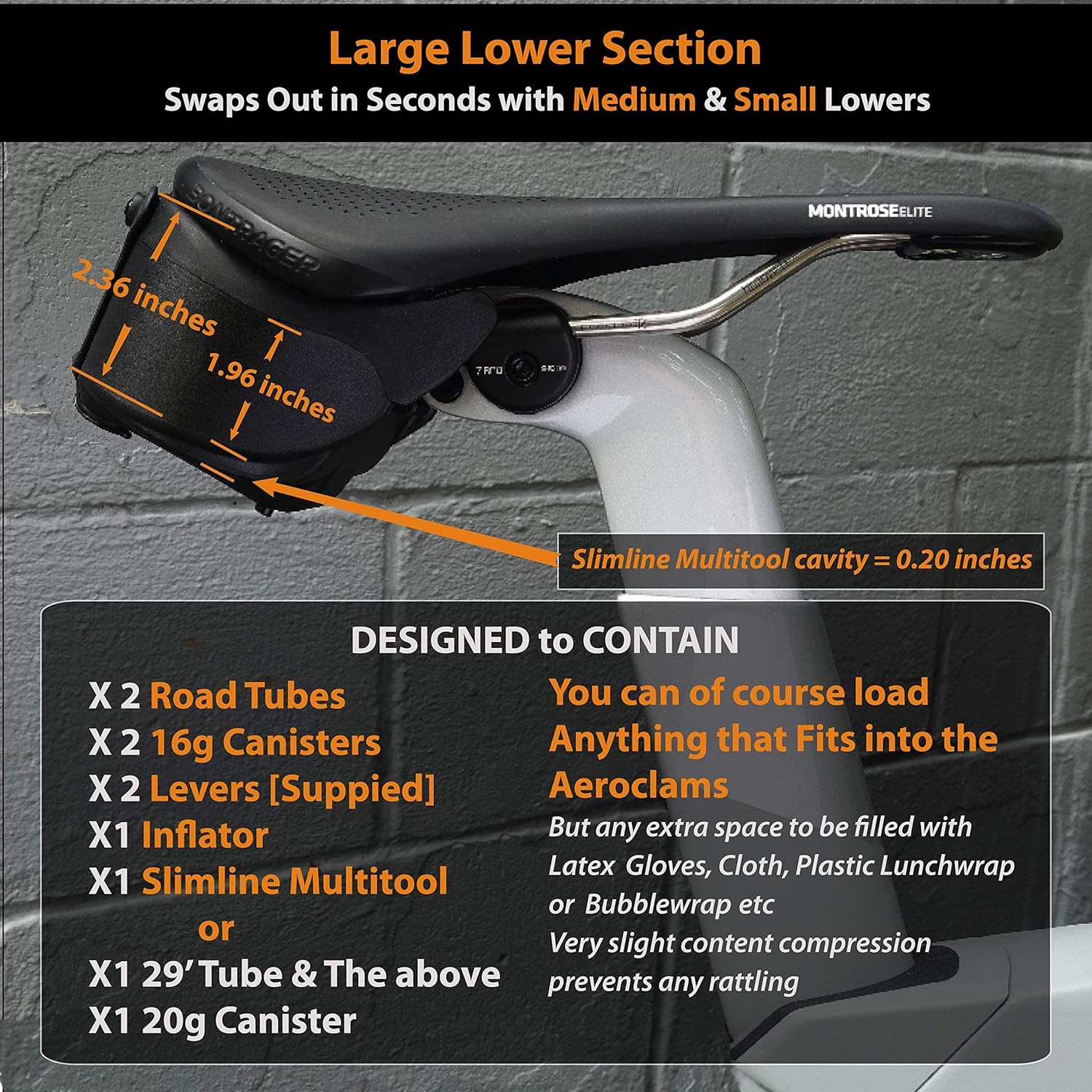 Large Lower Section
Swaps Out in Seconds with Medium & Small Lowers

BONTRAGER
MONTROSE ELITE

2.36 inches
1.96 inches

Slimline Multitool cavity = 0.20 inches

DESIGNED to CONTAIN

X 2 Road Tubes
X 2 16g Canisters
X 2 Levers [Suppied]
X1 Inflator
X1 Slimline Multitool
or
X1 29' Tube & The above
X1 20g Canister

You can of course load Anything that Fits into the Aeroclams
But any extra space to be filled with Latex Gloves, Cloth, Plastic Lunchwrap or Bubblewrap etc
Very slight content compression prevents any rattling