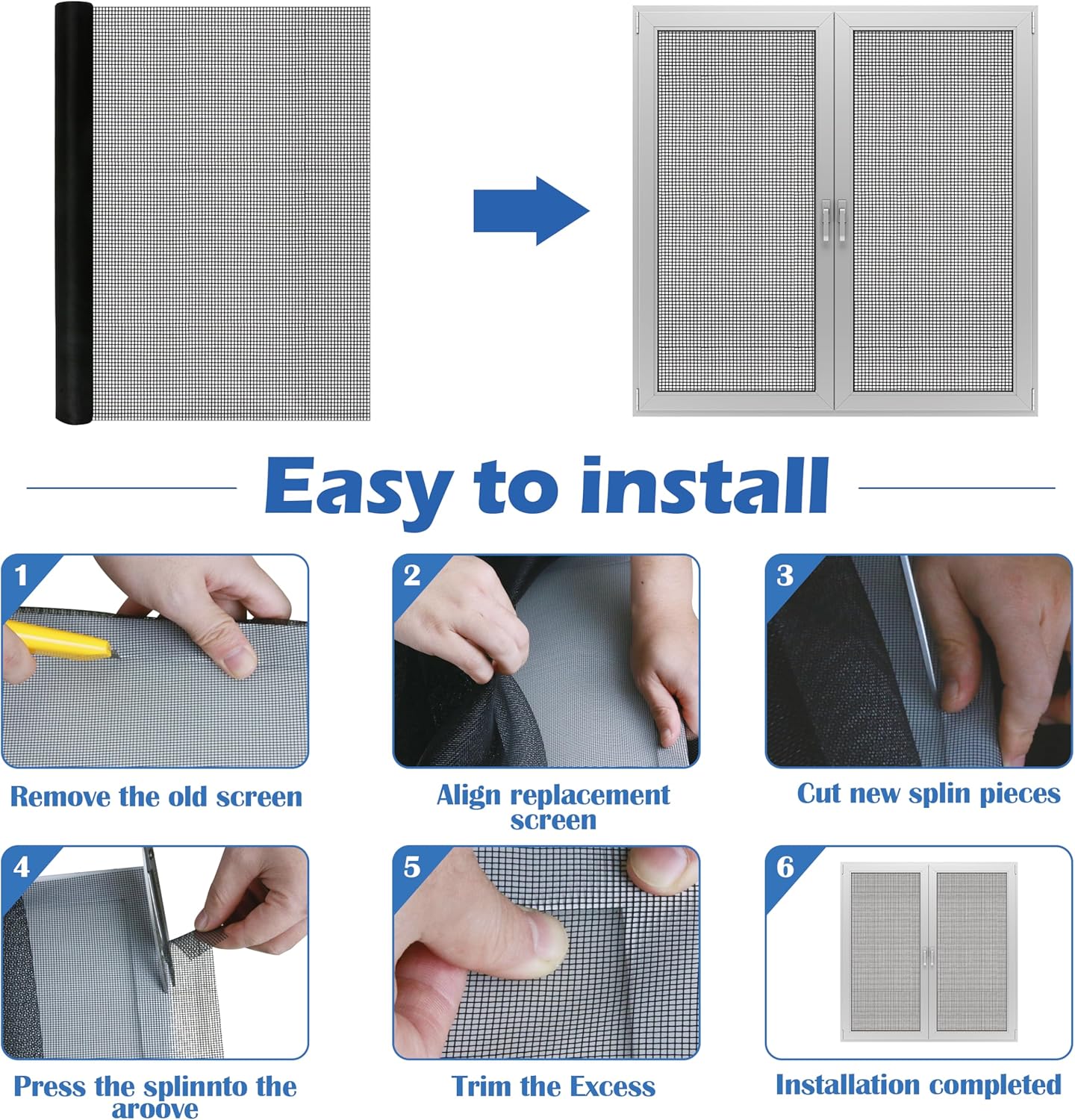 Easy to install

1

Remove the old screen

2

Align replacement screen

3

Cut new splin pieces

4

Press the splinnto the aroove

5

Trim the Excess

6

Installation completed