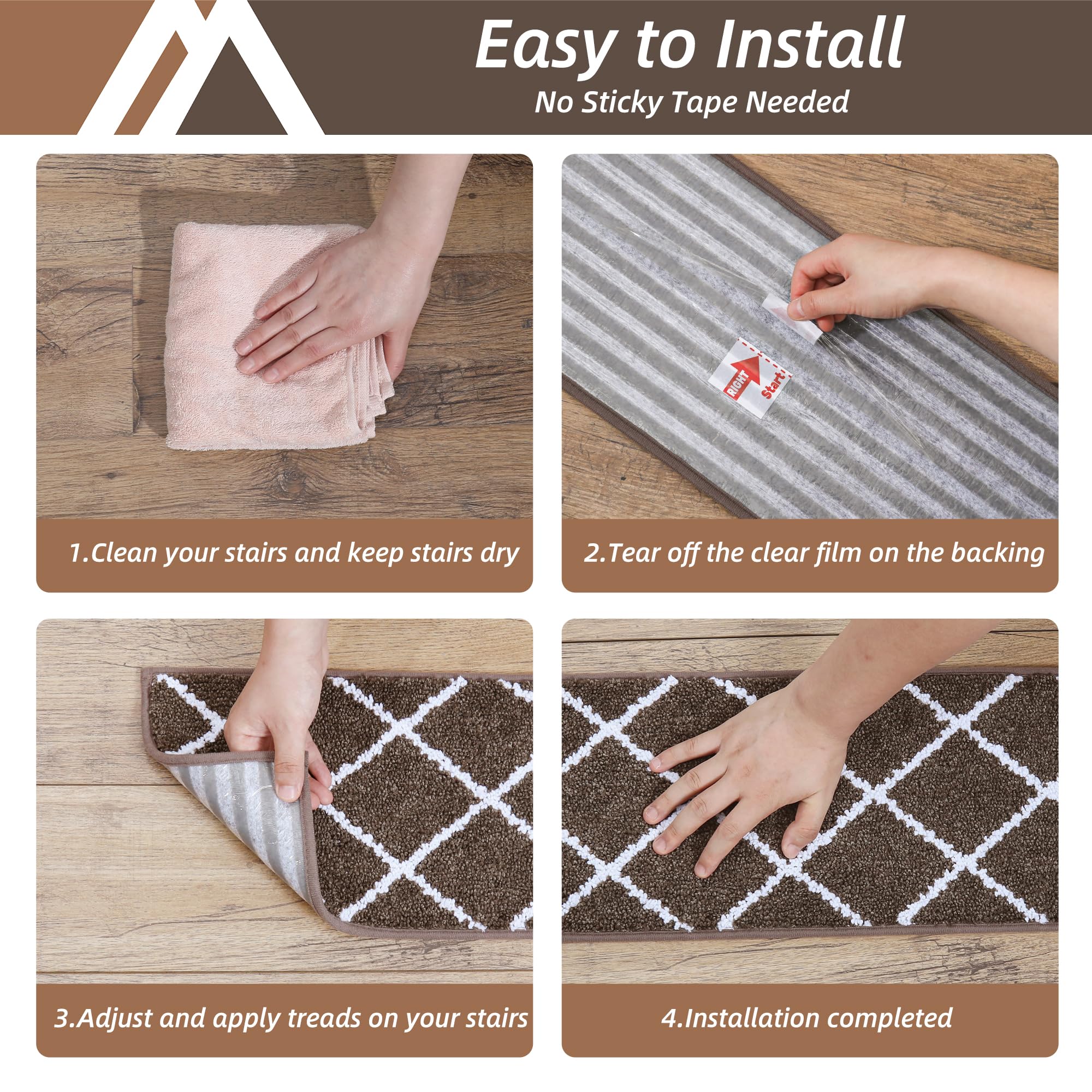 Easy to Install
No Sticky Tape Needed

RIGHT Start

1.Clean your stairs and keep stairs dry

2.Tear off the clear film on the backing

3.Adjust and apply treads on your stairs

4.Installation completed