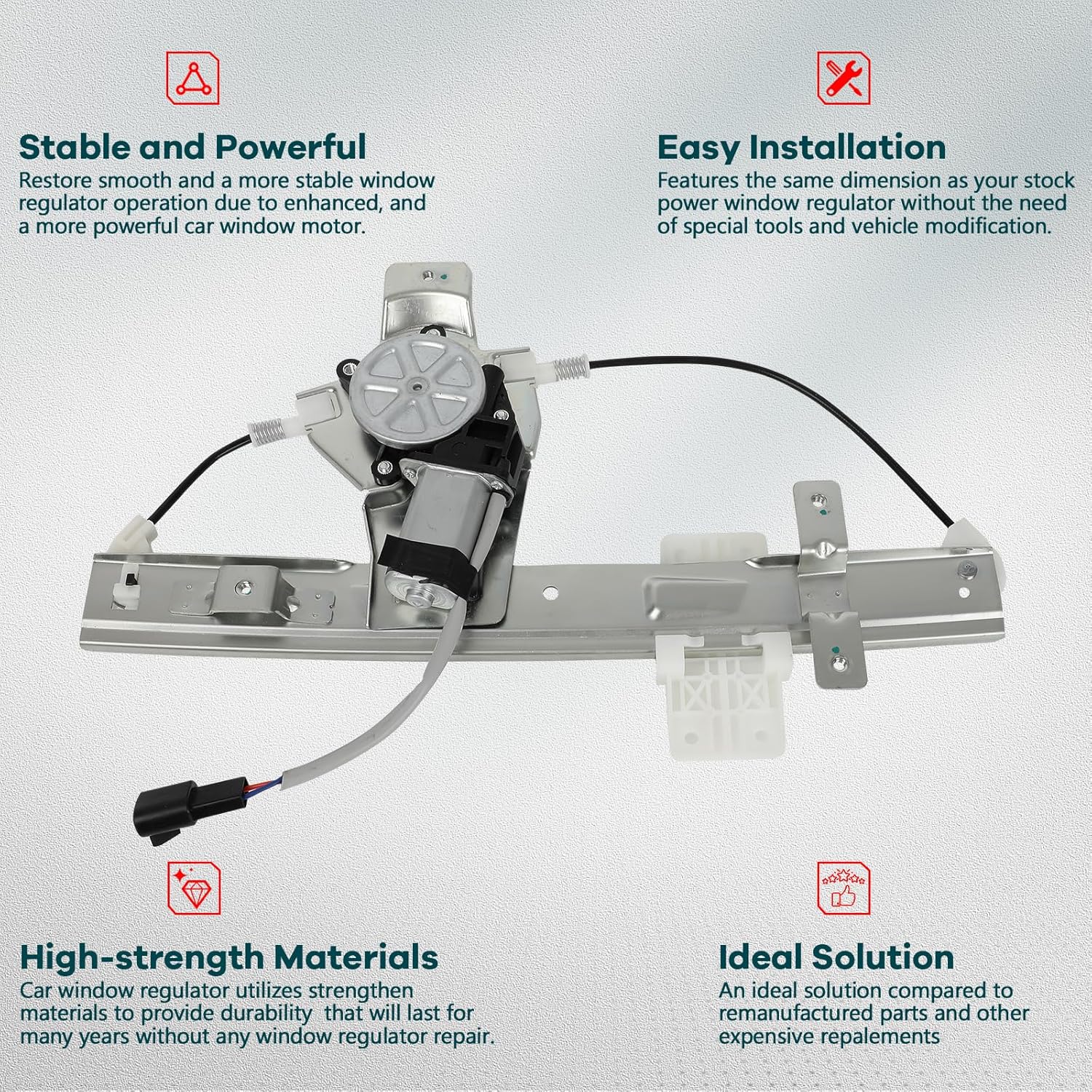 Stable and Powerful
Restore smooth and a more stable window regulator operation due to enhanced, and a more powerful car window motor.

Easy Installation
Features the same dimension as your stock power window regulator without the need of special tools and vehicle modification.

High-strength Materials
Car window regulator utilizes strengthen materials to provide durability that will last for many years without any window regulator repair.

Ideal Solution
An ideal solution compared to remanufactured parts and other expensive repalements