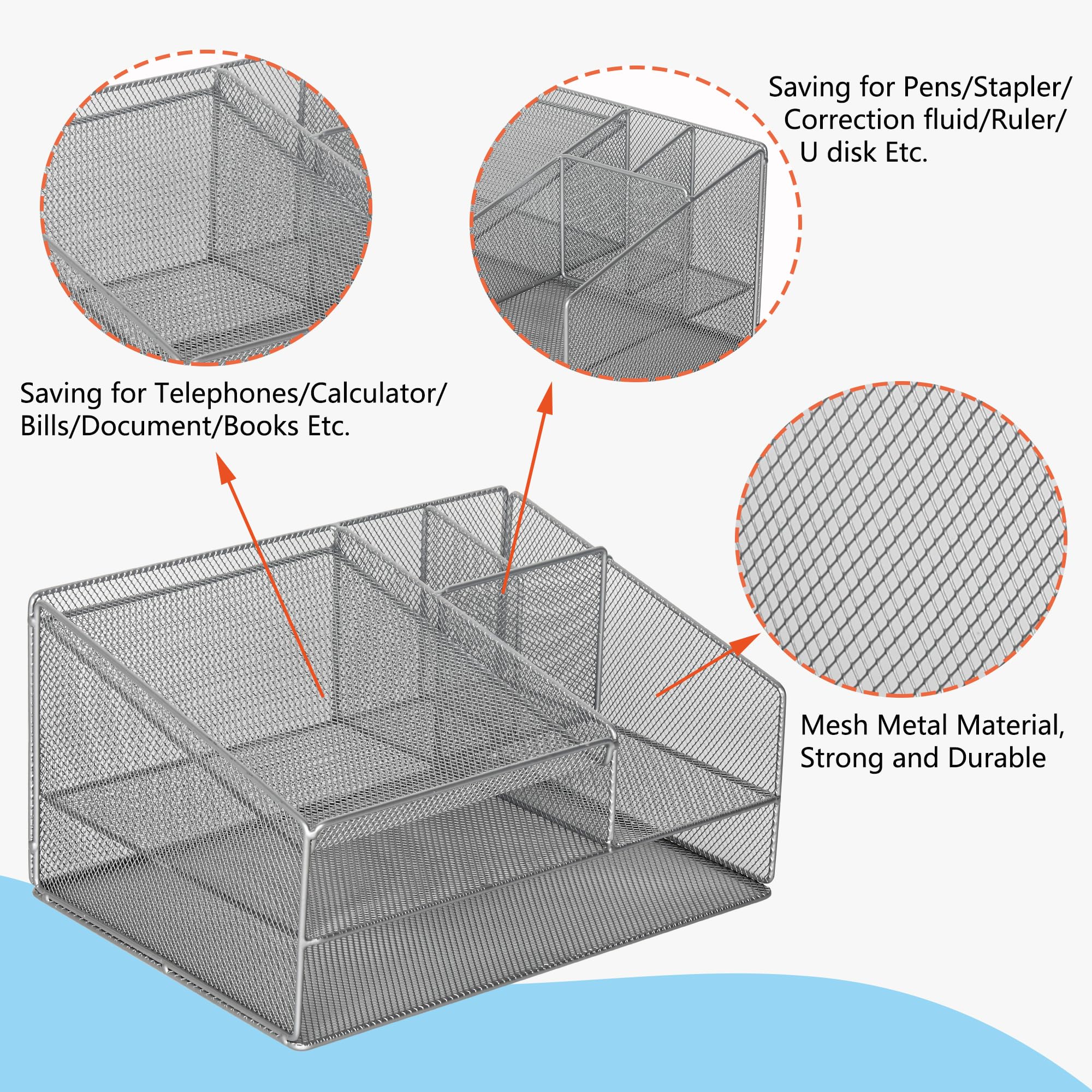 Saving for Pens/Stapler/
Correction fluid/Ruler/
U disk Etc.

Saving for Telephones/Calculator/
Bills/Document/Books Etc.

Mesh Metal Material,
Strong and Durable