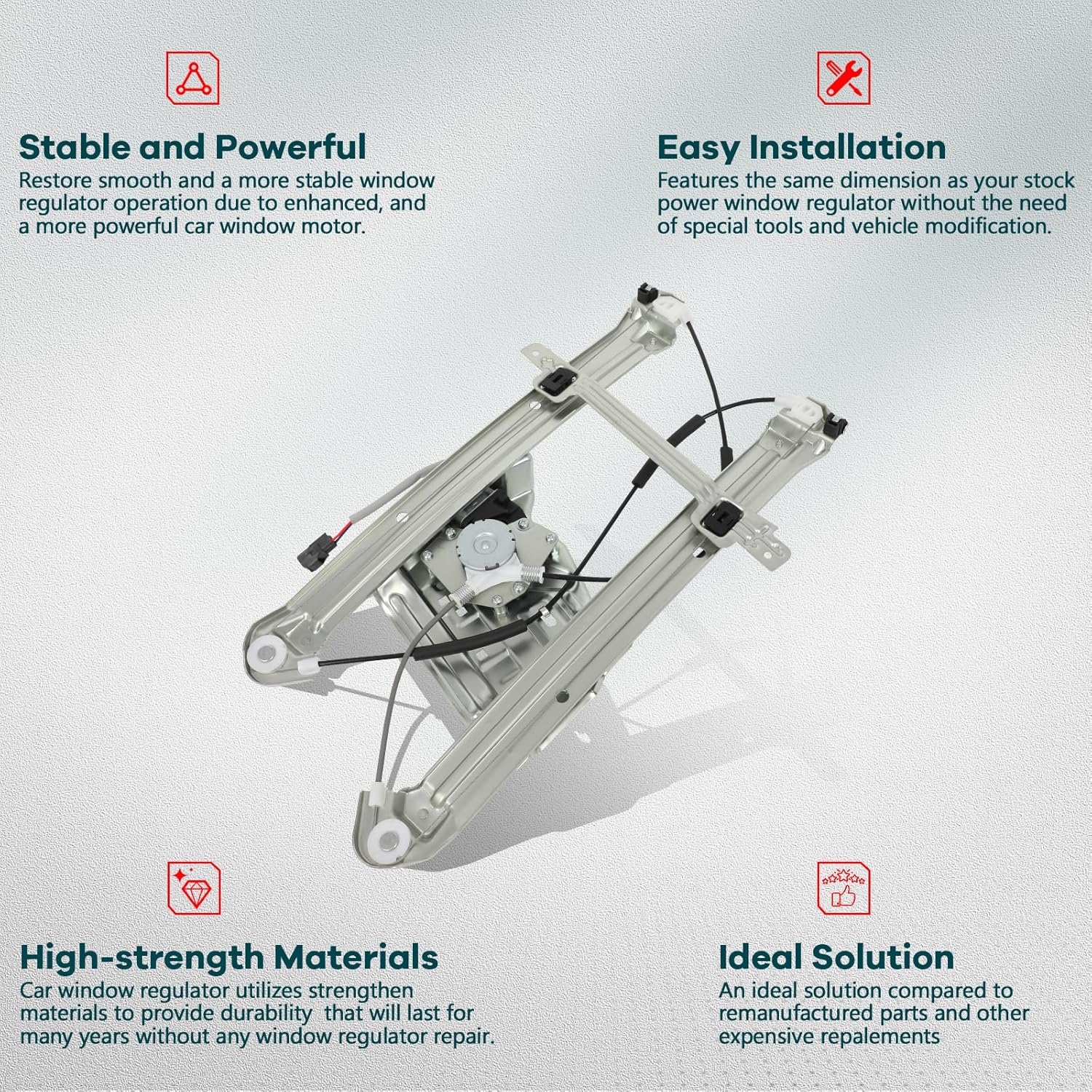 Stable and Powerful
Restore smooth and a more stable window regulator operation due to enhanced, and a more powerful car window motor.

Easy Installation
Features the same dimension as your stock power window regulator without the need of special tools and vehicle modification.

High-strength Materials
Car window regulator utilizes strengthen materials to provide durability  that will last for many years without any window regulator repair.

Ideal Solution
An ideal solution compared to remanufactured parts and other expensive repalements