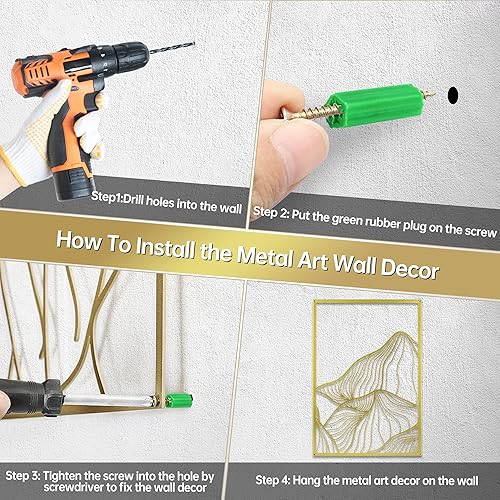 Step1:Drill holes into the wall

Step 2: Put the green rubber plug on the screw

How To Install the Metal Art Wall Decor

Step 3: Tighten the screw into the hole by screwdriver to fix the wall decor

Step 4: Hang the metal art decor on the wall