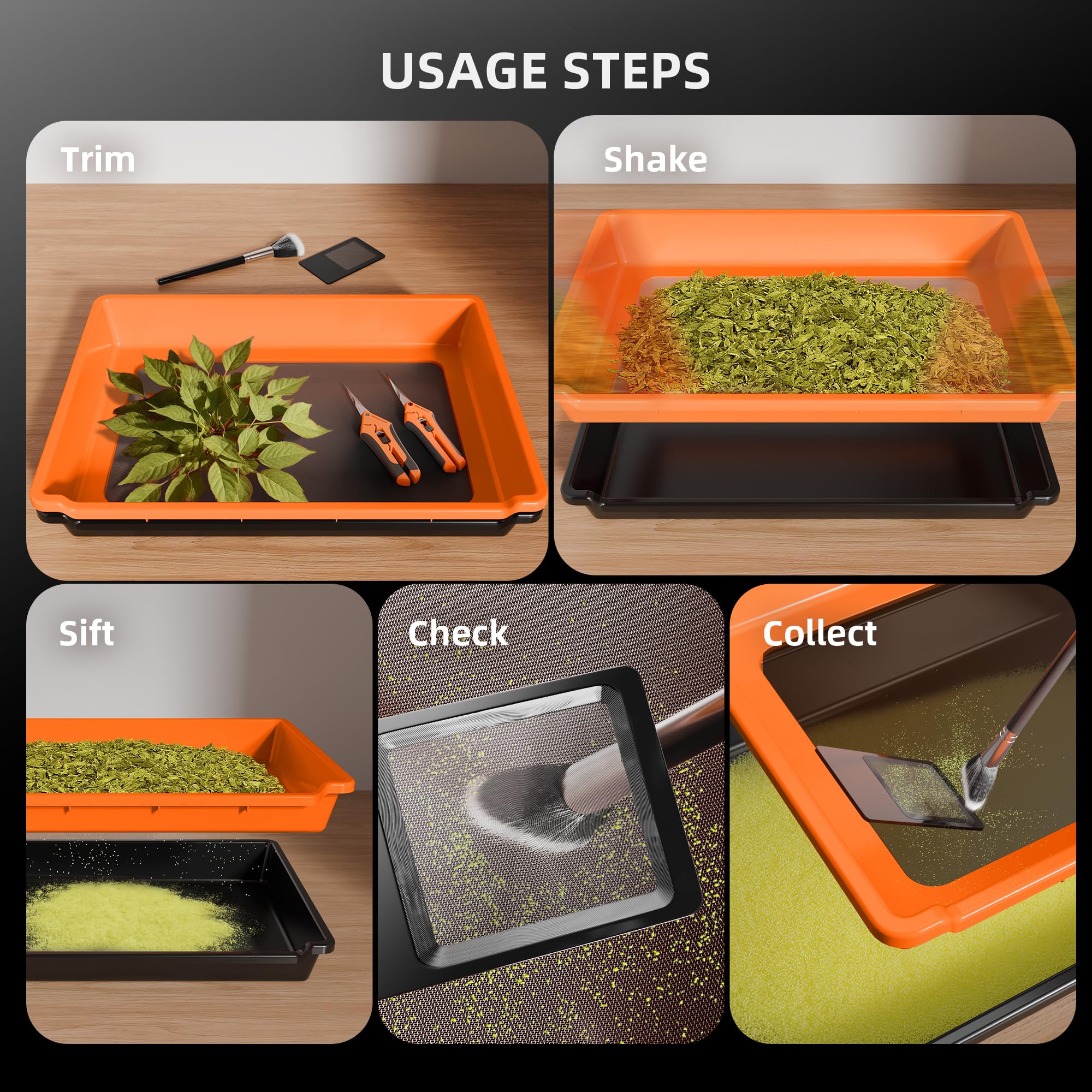 USAGE STEPS

Trim

Shake

Sift

Check

Collect