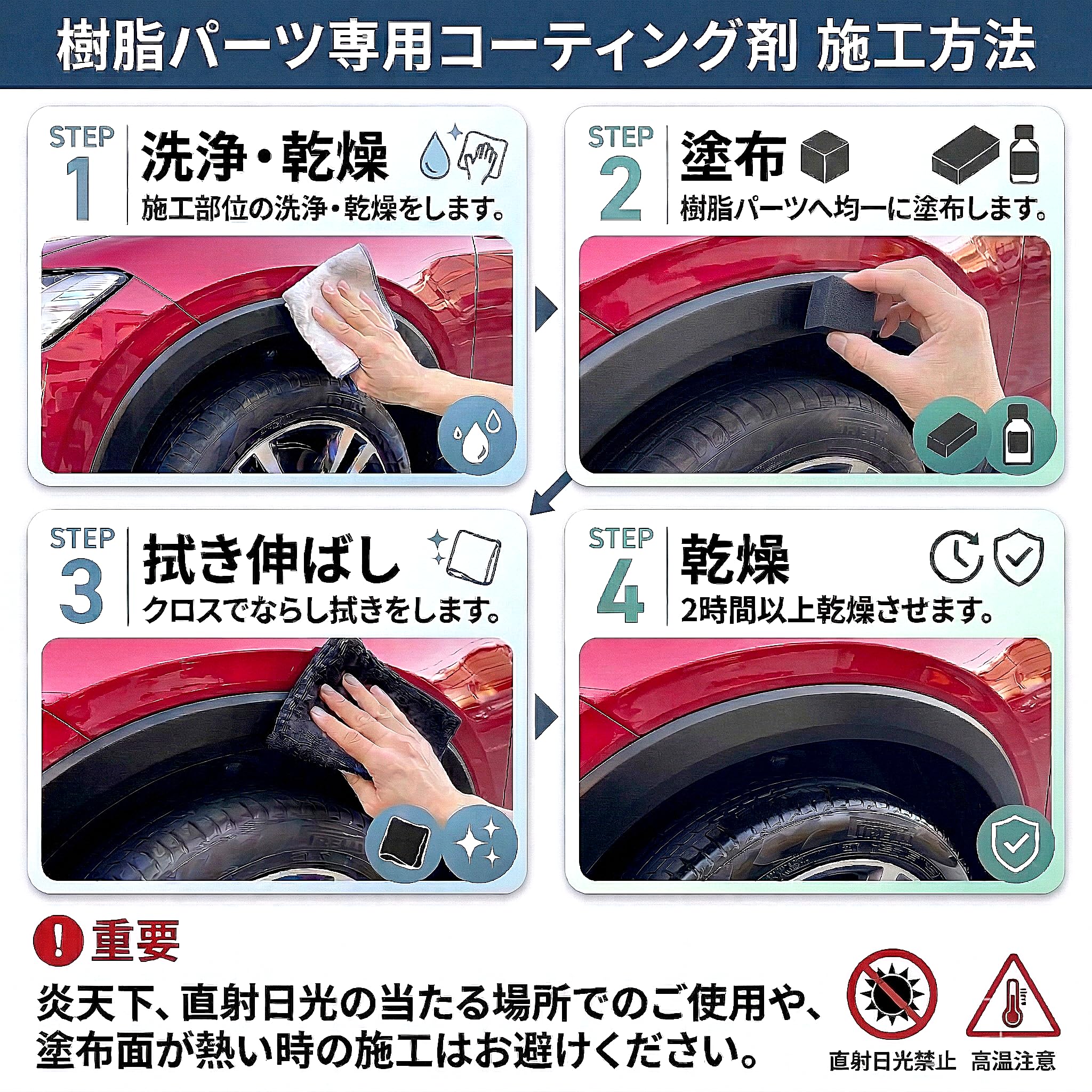 樹脂パーツ専用コーティング剤 施工方法

STEP 1
洗浄・乾燥
施工部位の洗浄・乾燥をします。

STEP 2
塗布
樹脂パーツへ均一に塗布します。

STEP 3
拭き伸ばし
クロスでならし拭きをします。

STEP 4
乾燥
2時間以上乾燥させます。

重要
炎天下、直射日光の当たる場所でのご使用や、塗布面が熱い時の施工はお避けください。

直射日光禁止 高温注意