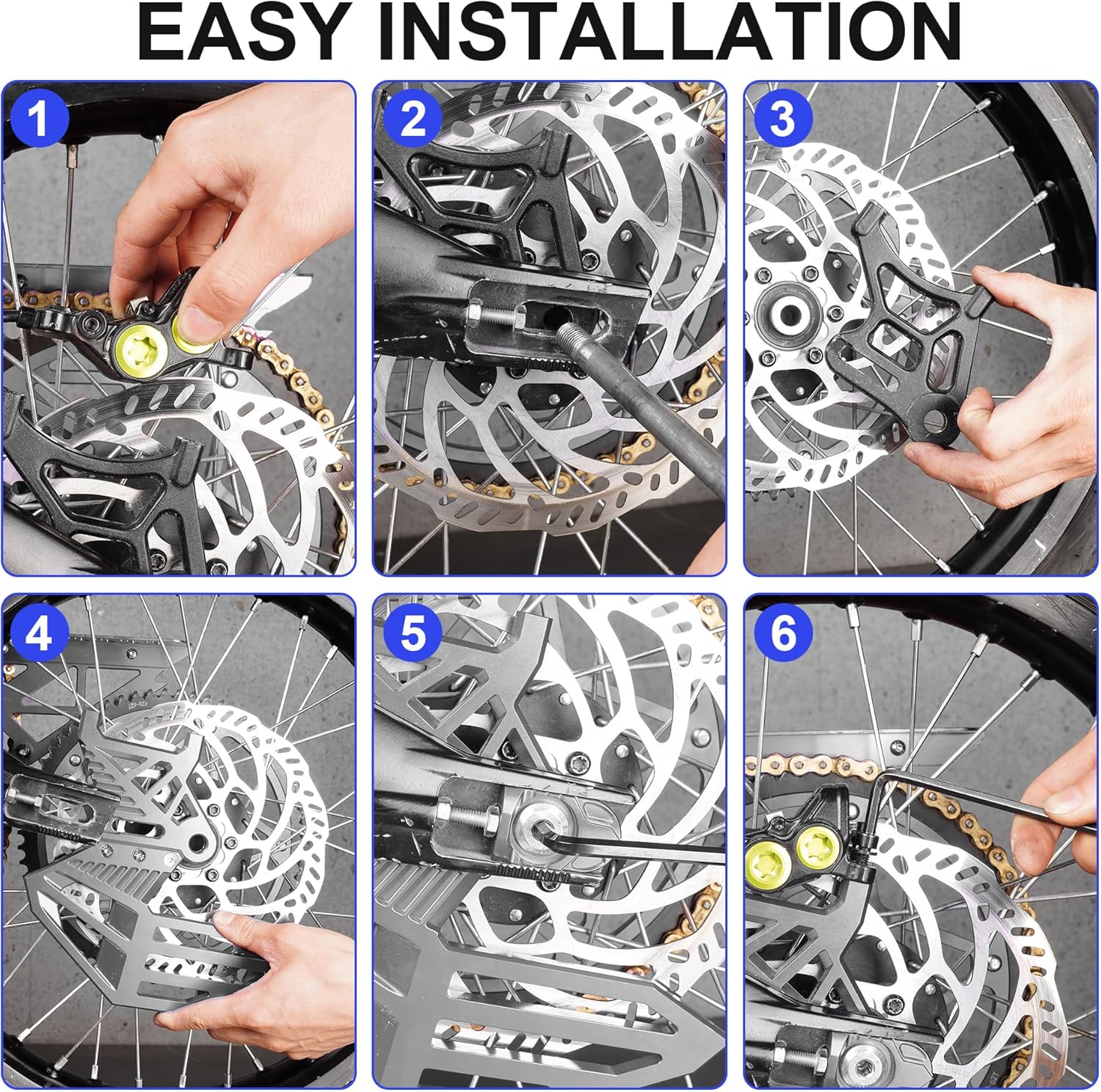 EASY INSTALLATION

1

2

3

4

5

6