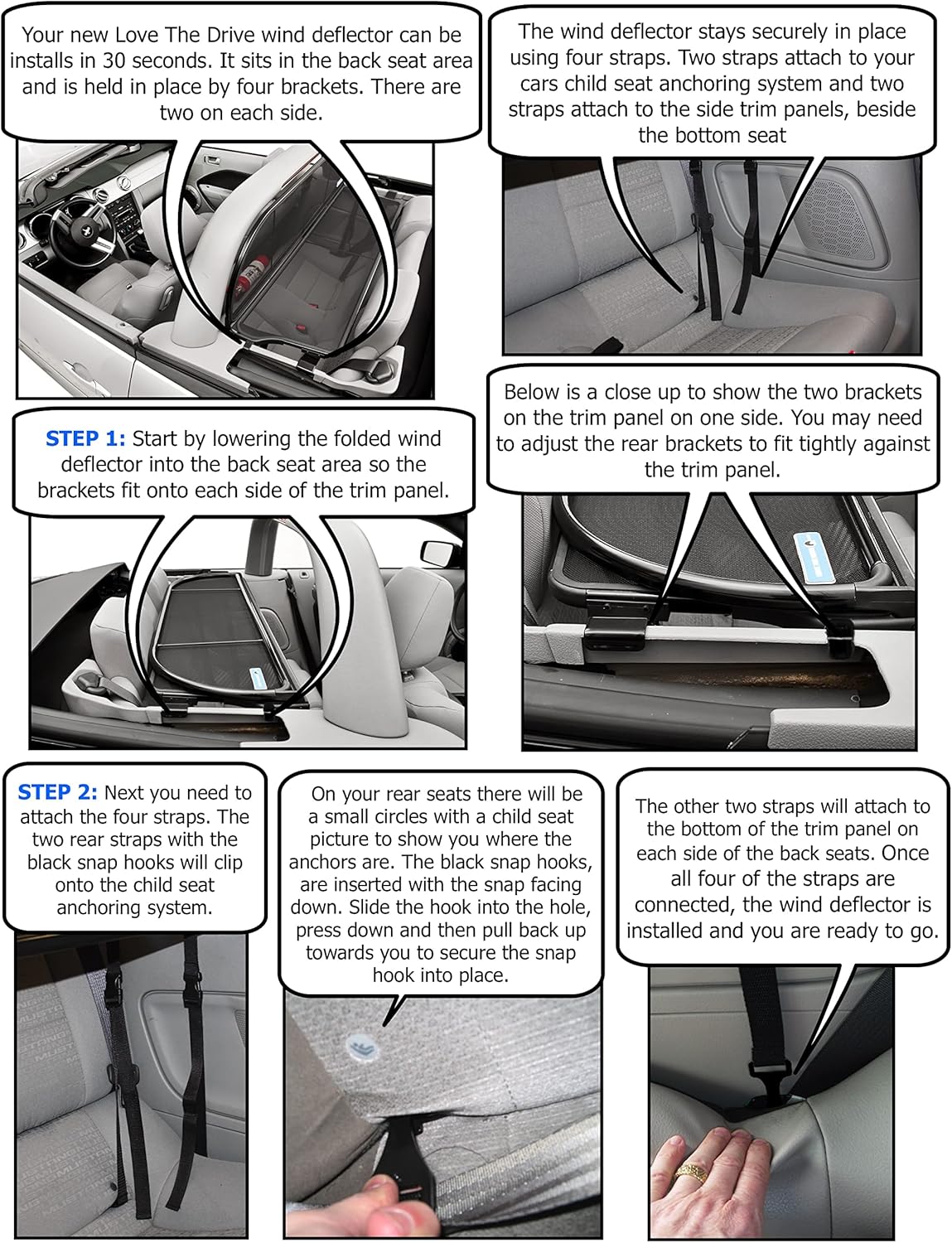 Your new Love The Drive wind deflector can be installs in 30 seconds. It sits in the back seat area and is held in place by four brackets. There are two on each side.

The wind deflector stays securely in place using four straps. Two straps attach to your cars child seat anchoring system and two straps attach to the side trim panels, beside the bottom seat

STEP 1: Start by lowering the folded wind deflector into the back seat area so the brackets fit onto each side of the trim panel.

Below is a close up to show the two brackets on the trim panel on one side. You may need to adjust the rear brackets to fit tightly against the trim panel.

STEP 2: Next you need to attach the four straps. The two rear straps with the black snap hooks will clip onto the child seat anchoring system.

On your rear seats there will be a small circles with a child seat picture to show you where the anchors are. The black snap hooks, are inserted with the snap facing down. Slide the hook into the hole, press down and then pull back up towards you to secure the snap hook into place.

The other two straps will attach to the bottom of the trim panel on each side of the back seats. Once all four of the straps are connected, the wind deflector is installed and you are ready to go.