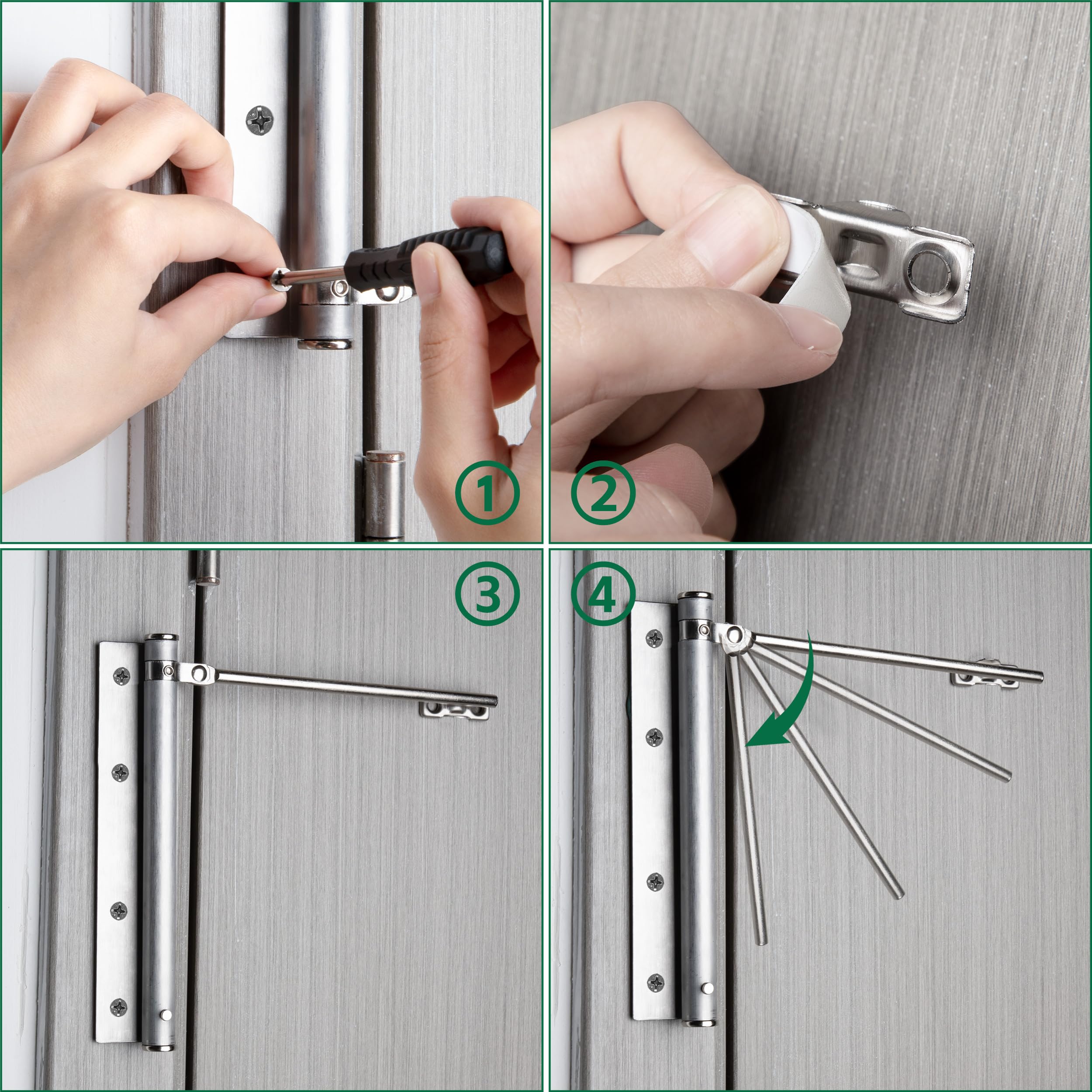 ①
②
③
④