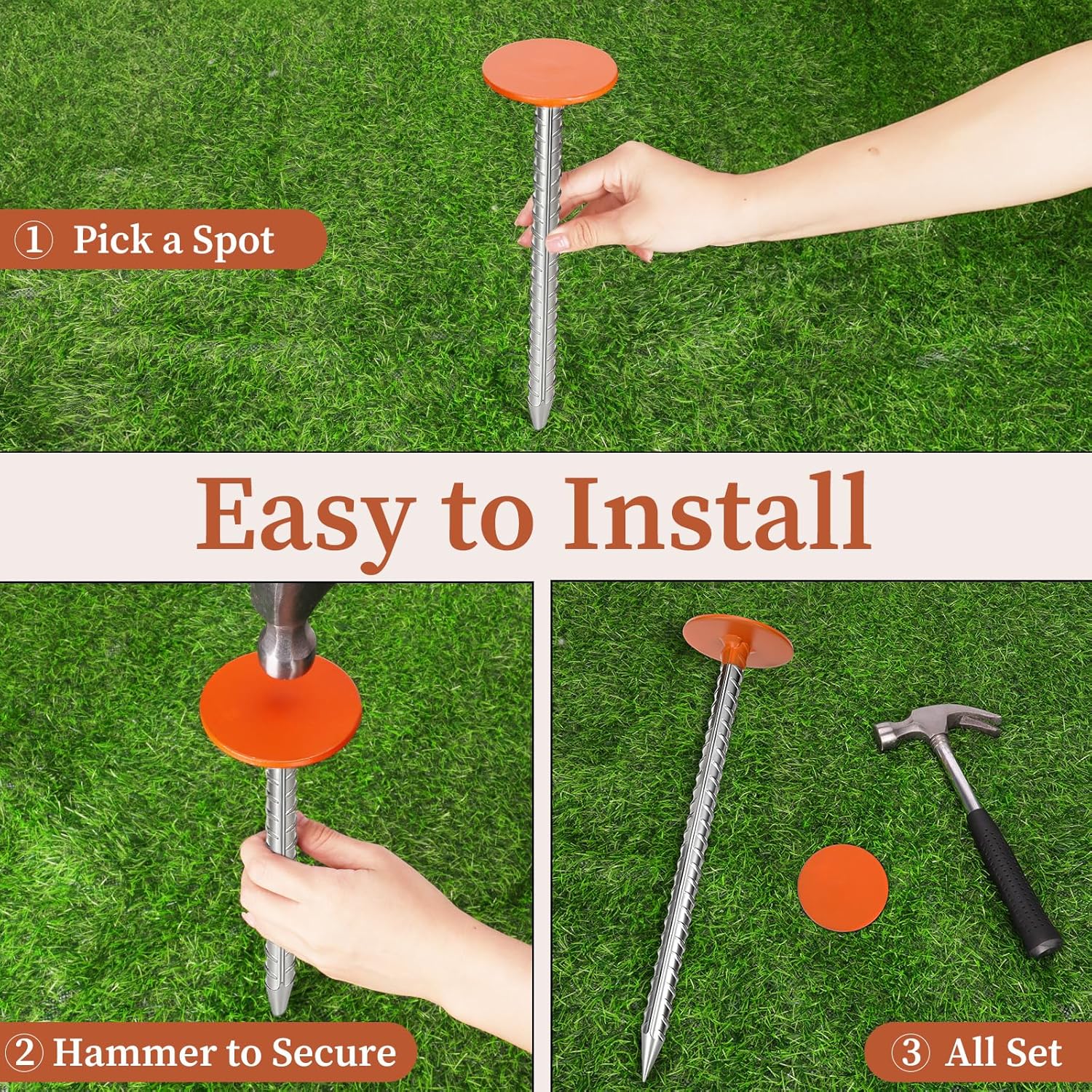 ① Pick a Spot

Easy to Install

② Hammer to Secure

③ All Set