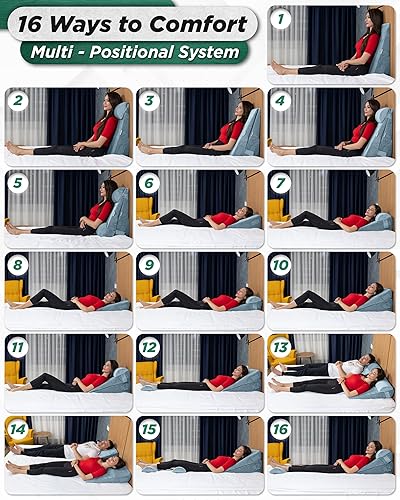 16 Ways to Comfort
Multi - Positional System

1
2
3
4
5
6
7
8
9
10
11
12
13
14
15
16