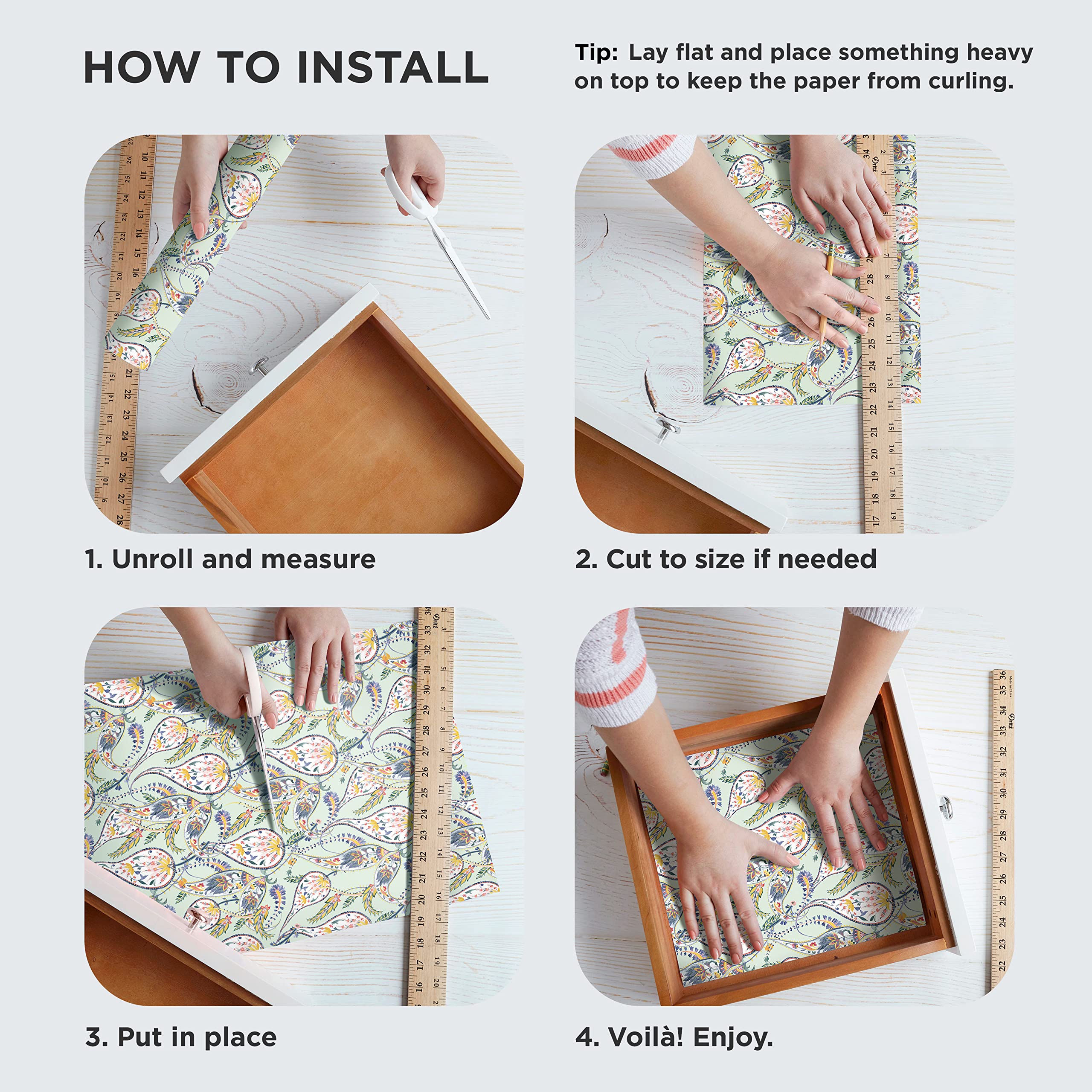 HOW TO INSTALL

Tip: Lay flat and place something heavy on top to keep the paper from curling.

1. Unroll and measure

2. Cut to size if needed

3. Put in place

4. Voilà! Enjoy.