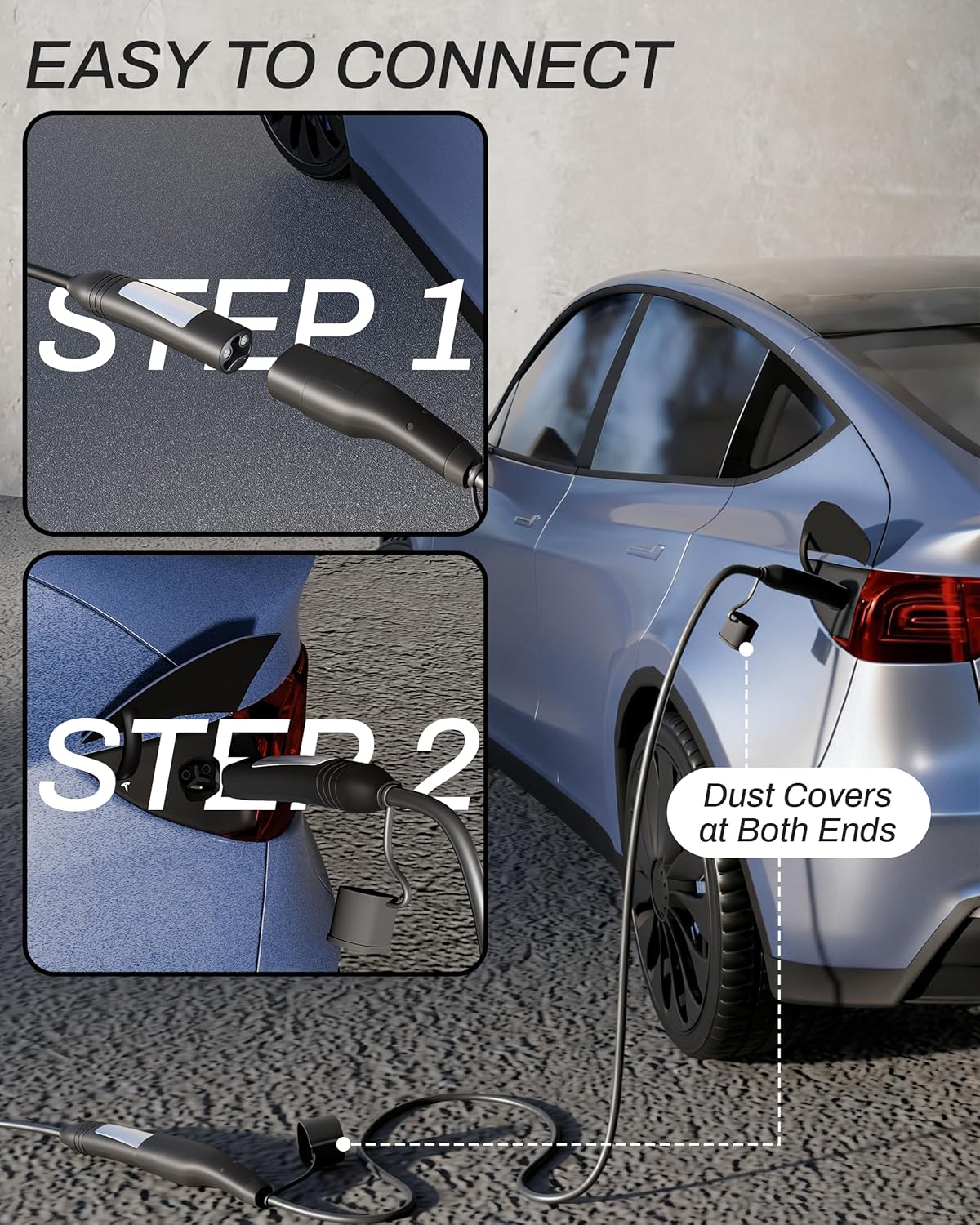 EASY TO CONNECT

STEP 1

STEP 2

Dust Covers at Both Ends