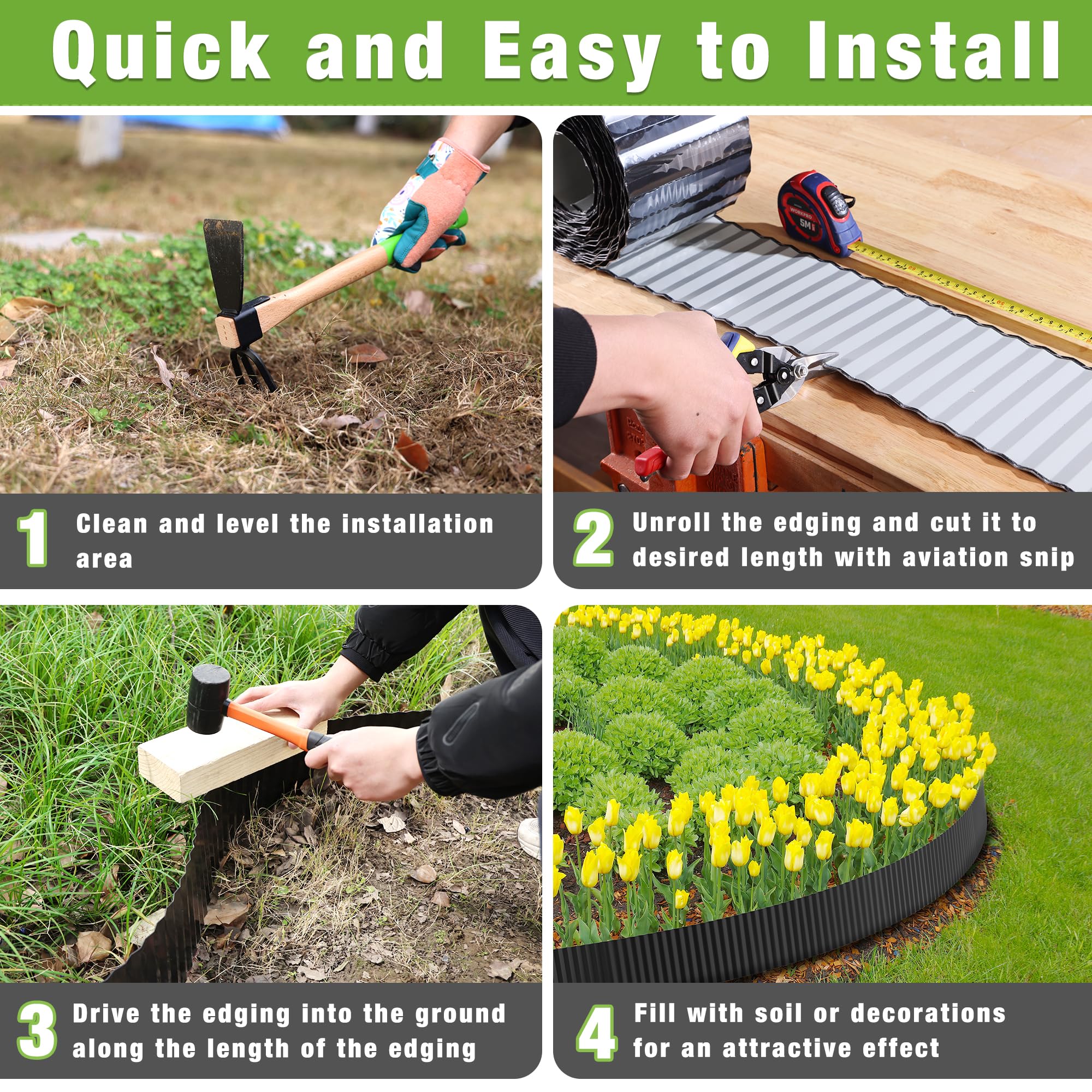 Quick and Easy to Install

WORKPRO
5M

1 Clean and level the installation area

2 Unroll the edging and cut it to desired length with aviation snip

3 Drive the edging into the ground along the length of the edging

4 Fill with soil or decorations for an attractive effect