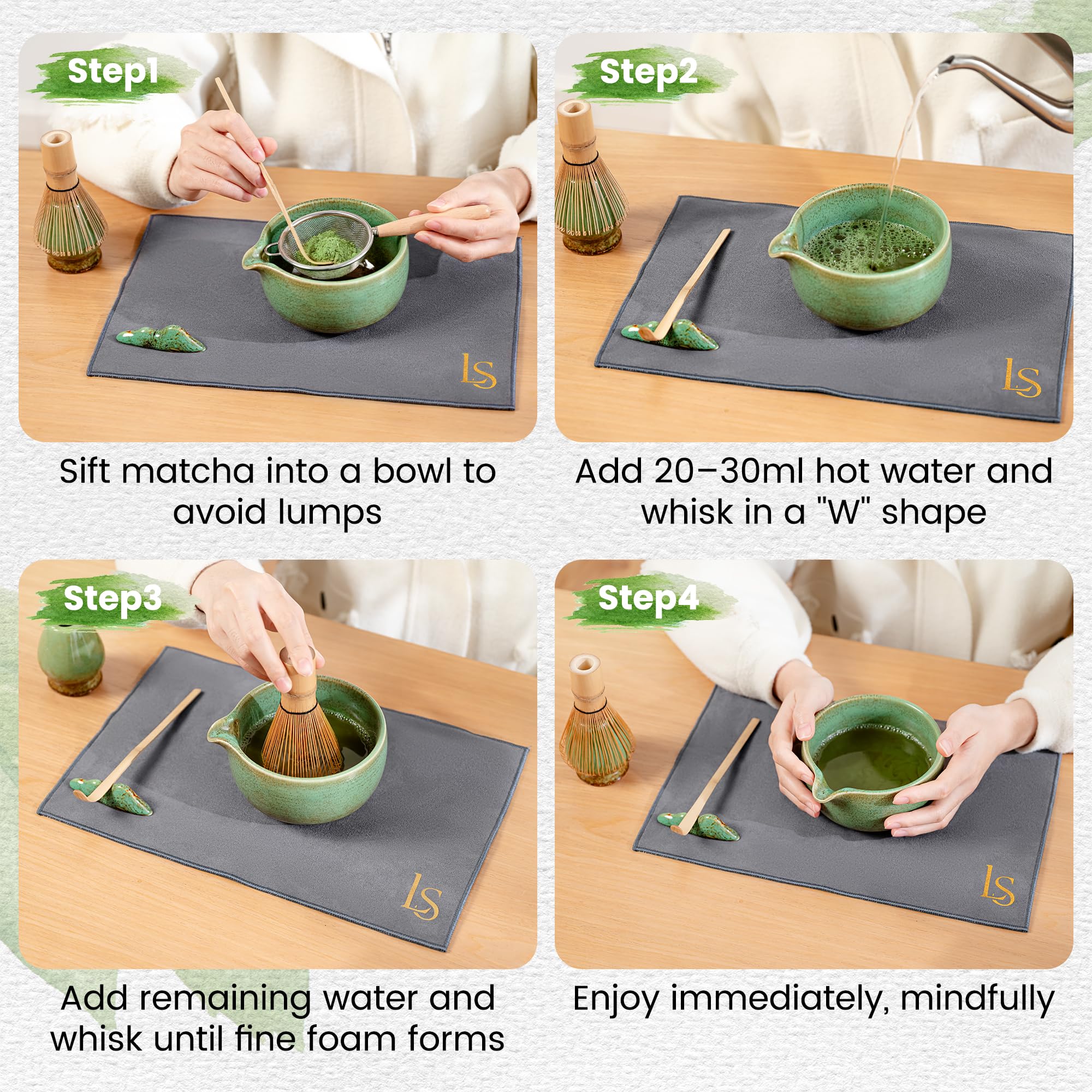 Step1

LS

Sift matcha into a bowl to avoid lumps

Step2

LS

Add 20–30ml hot water and whisk in a "W" shape

Step3

LS

Add remaining water and whisk until fine foam forms

Step4

LS

Enjoy immediately, mindfully