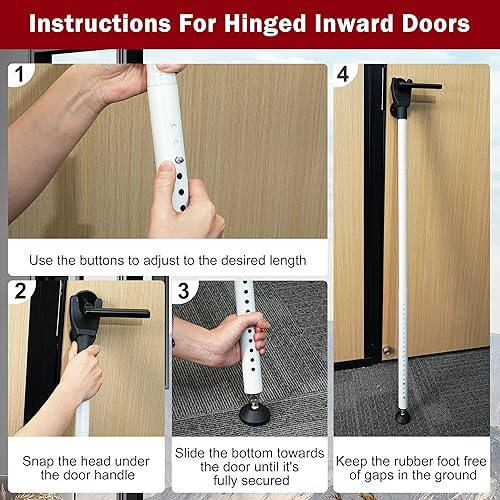 Instructions For Hinged Inward Doors

1

Use the buttons to adjust to the desired length

2

Snap the head under the door handle

3

Slide the bottom towards the door until it's fully secured

4

Keep the rubber foot free of gaps in the ground