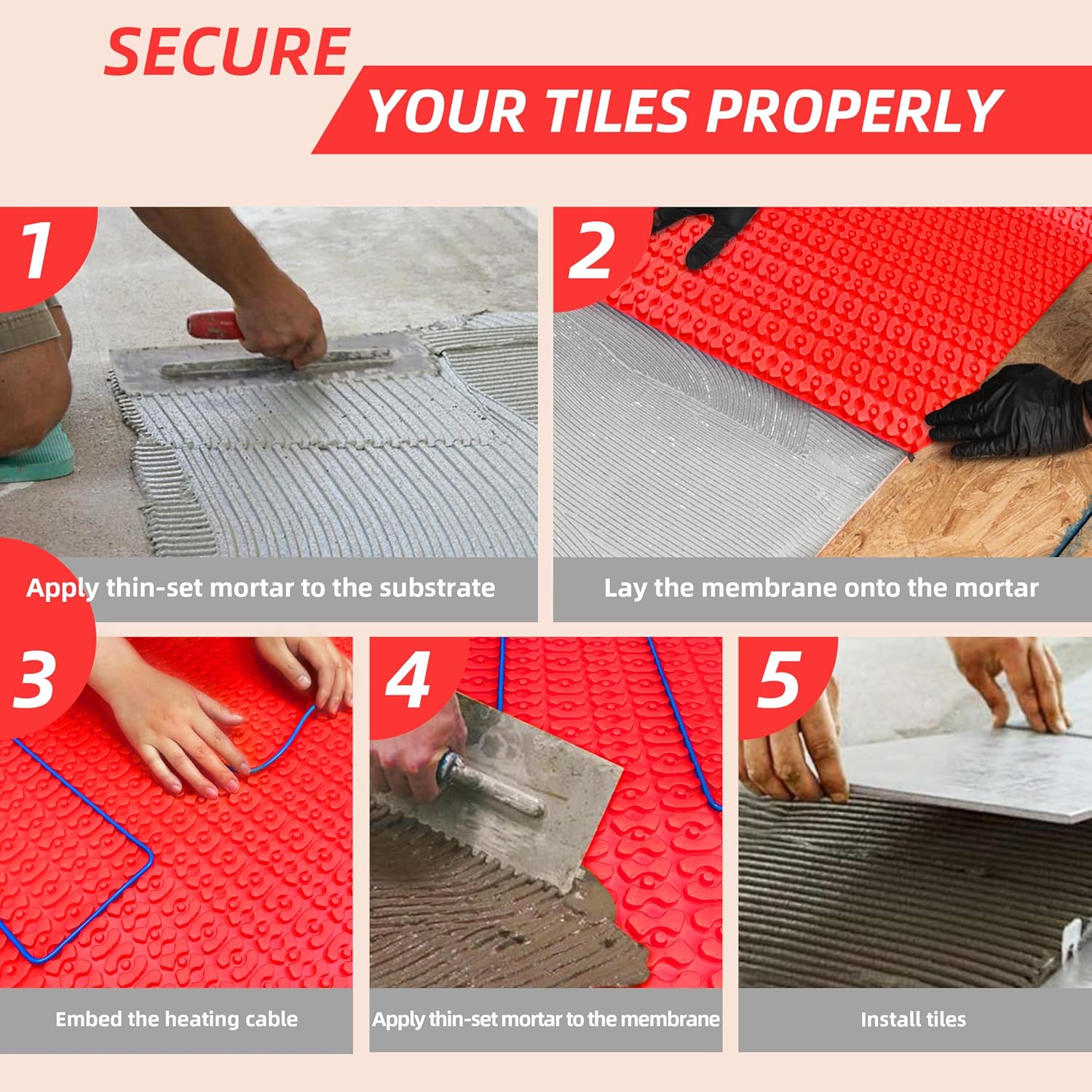 SECURE
YOUR TILES PROPERLY

1
Apply thin-set mortar to the substrate

2
Lay the membrane onto the mortar

3
Embed the heating cable

4
Apply thin-set mortar to the membrane

5
Install tiles