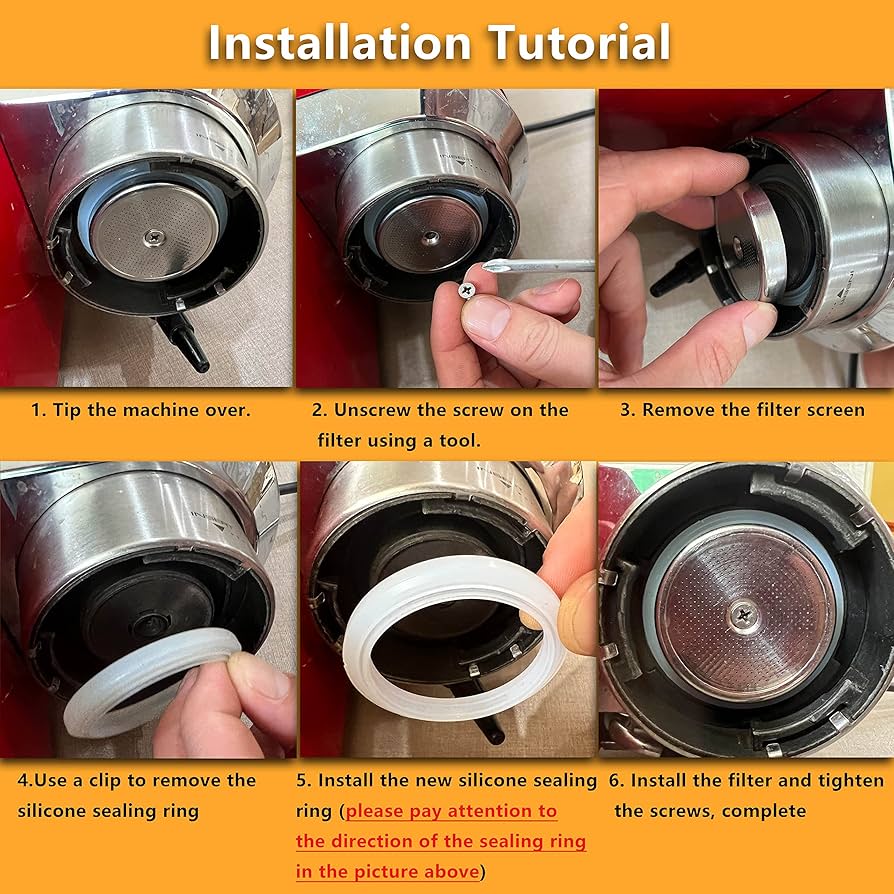 Installation Tutorial

1. Tip the machine over.

2. Unscrew the screw on the filter using a tool.

3. Remove the filter screen

4.Use a clip to remove the silicone sealing ring

5. Install the new silicone sealing ring (please pay attention to the direction of the sealing ring in the picture above)

6. Install the filter and tighten the screws, complete