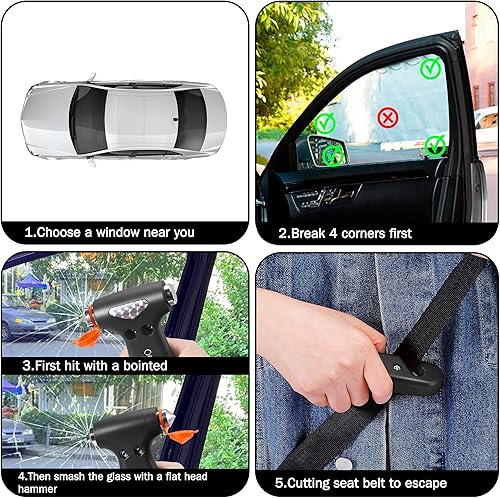 1.Choose a window near you

2.Break 4 corners first

3.First hit with a bointed

4.Then smash the glass with a flat head hammer

5.Cutting seat belt to escape