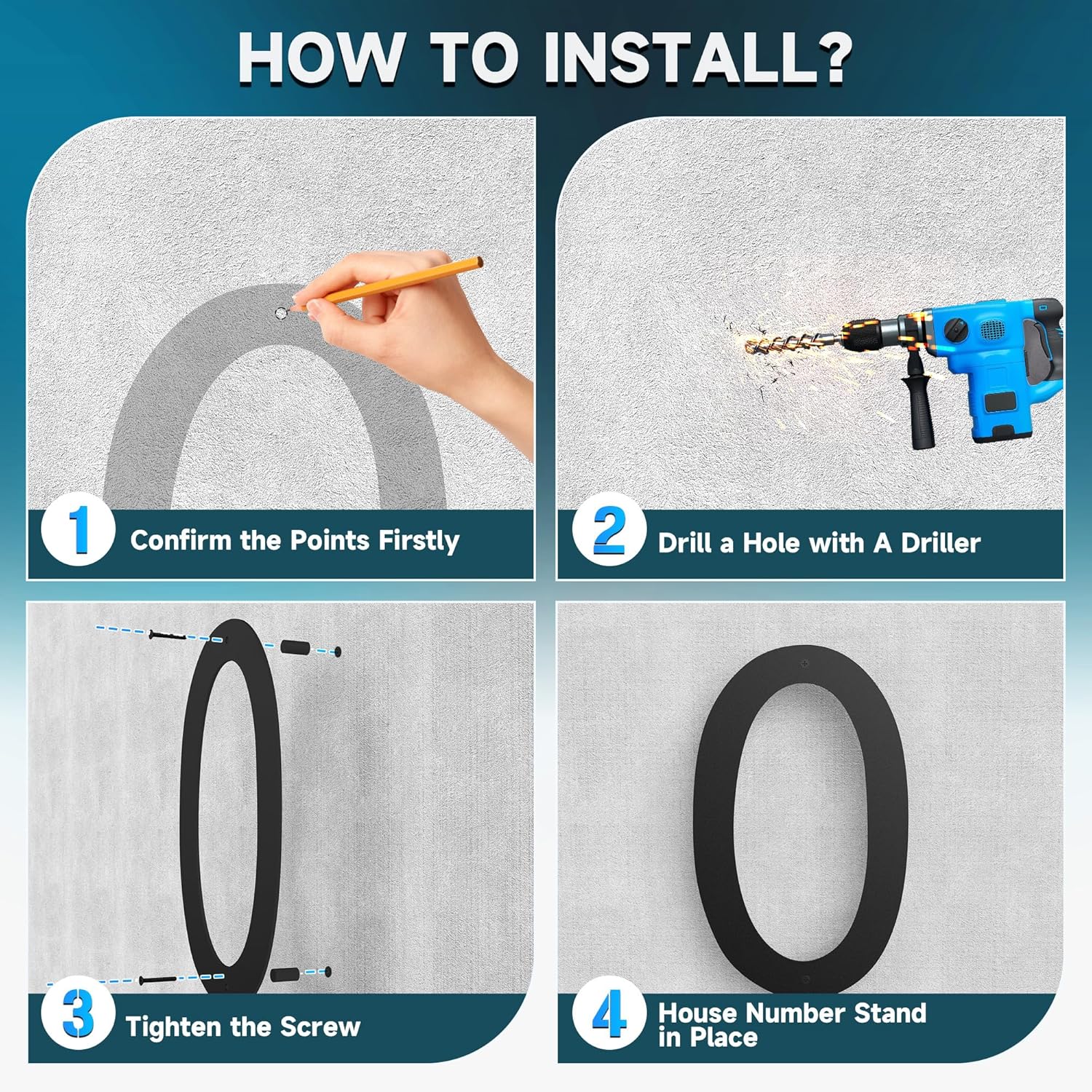 HOW TO INSTALL?

1 Confirm the Points Firstly

2 Drill a Hole with A Driller

3 Tighten the Screw

4 House Number Stand in Place