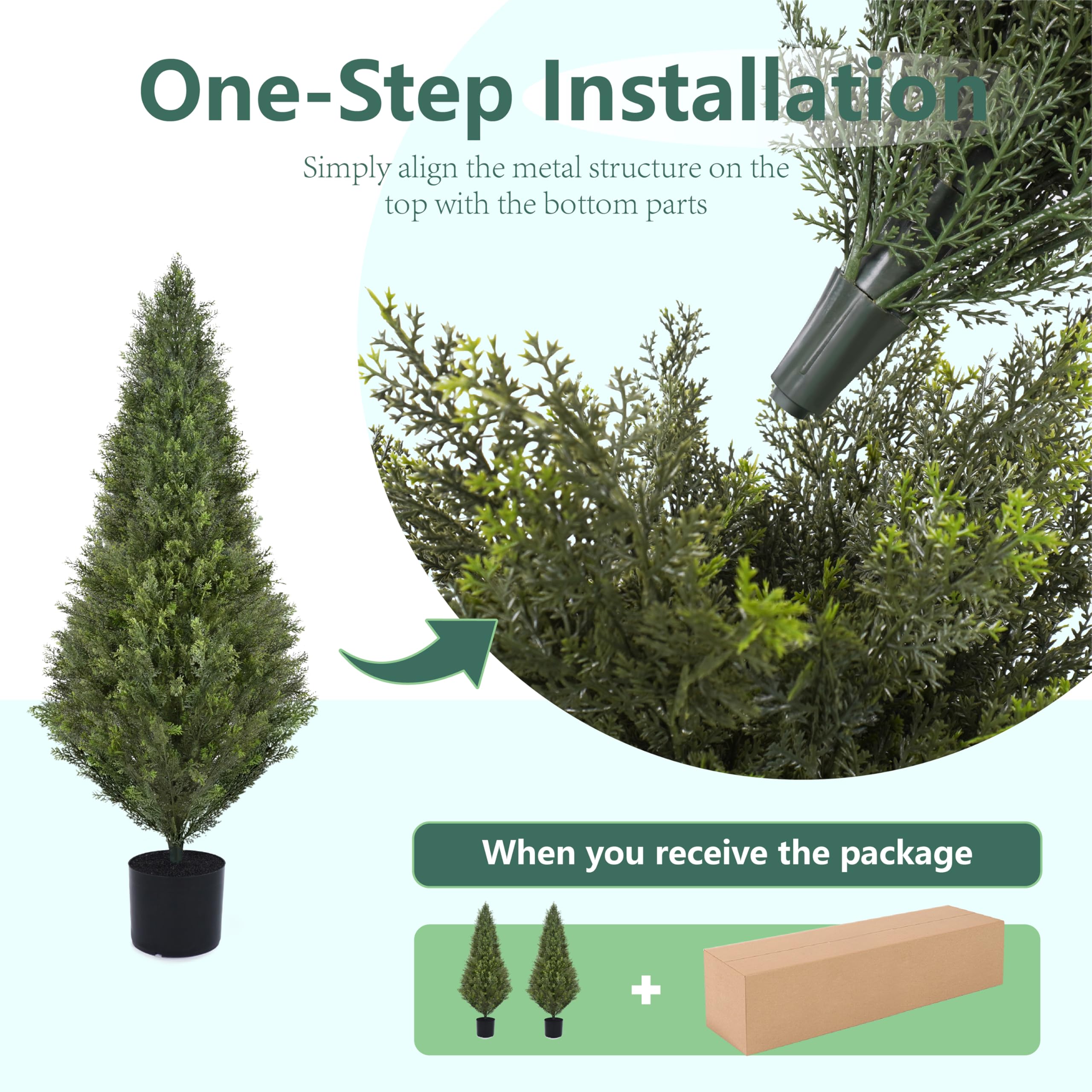 One-Step Installation

Simply align the metal structure on the top with the bottom parts

When you receive the package

+