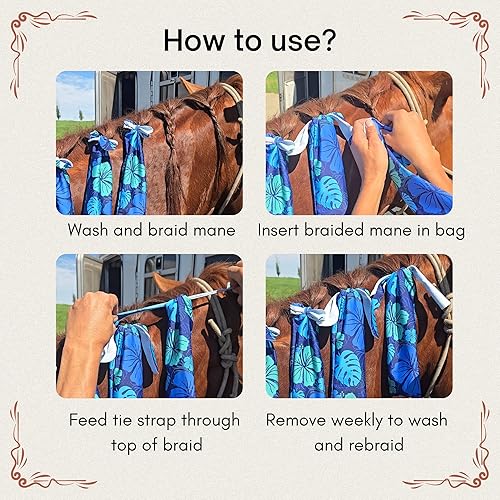 How to use?

Wash and braid mane

Insert braided mane in bag

Feed tie strap through top of braid

Remove weekly to wash and rebraid