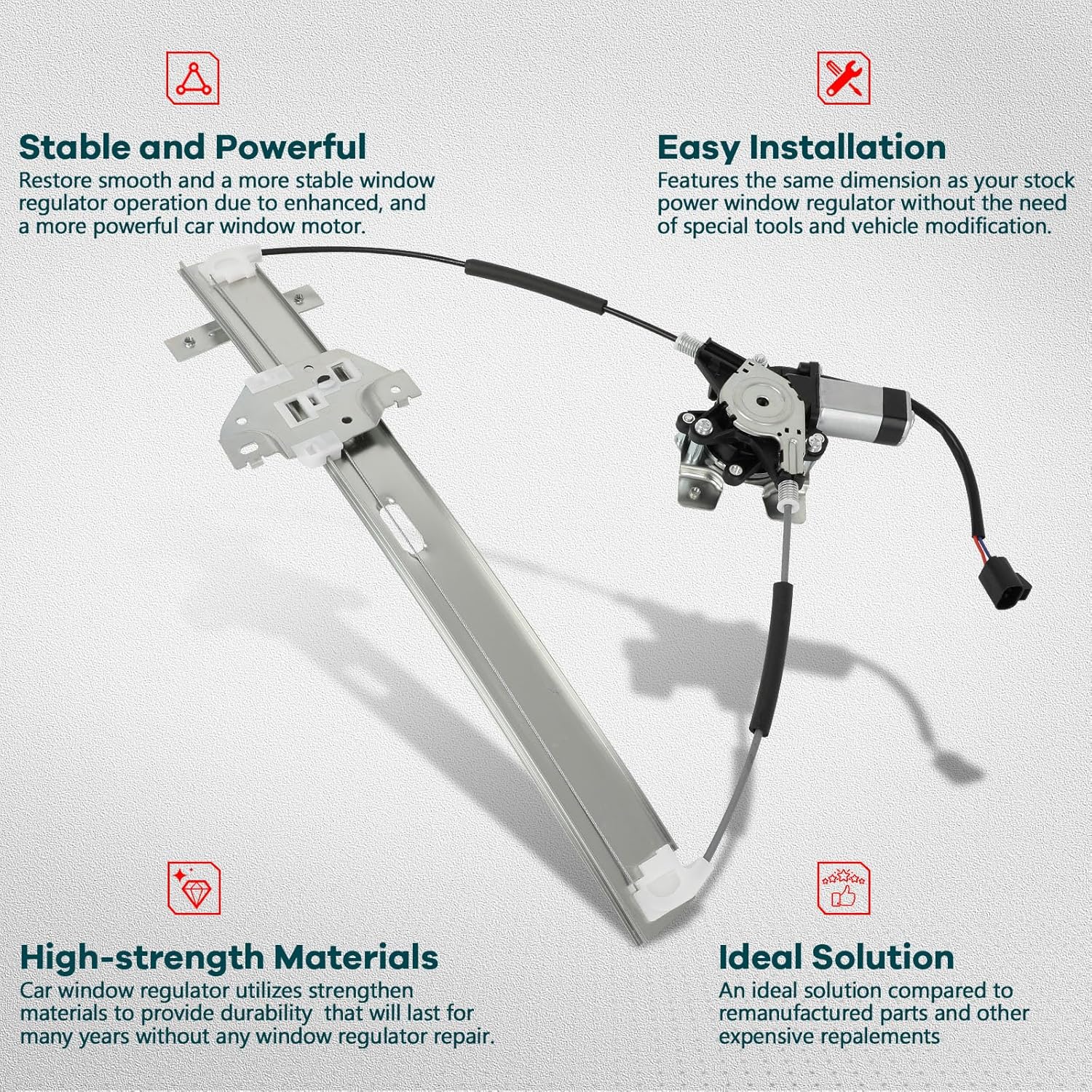 Stable and Powerful
Restore smooth and a more stable window regulator operation due to enhanced, and a more powerful car window motor.

Easy Installation
Features the same dimension as your stock power window regulator without the need of special tools and vehicle modification.

High-strength Materials
Car window regulator utilizes strengthen materials to provide durability that will last for many years without any window regulator repair.

Ideal Solution
An ideal solution compared to remanufactured parts and other expensive repalements