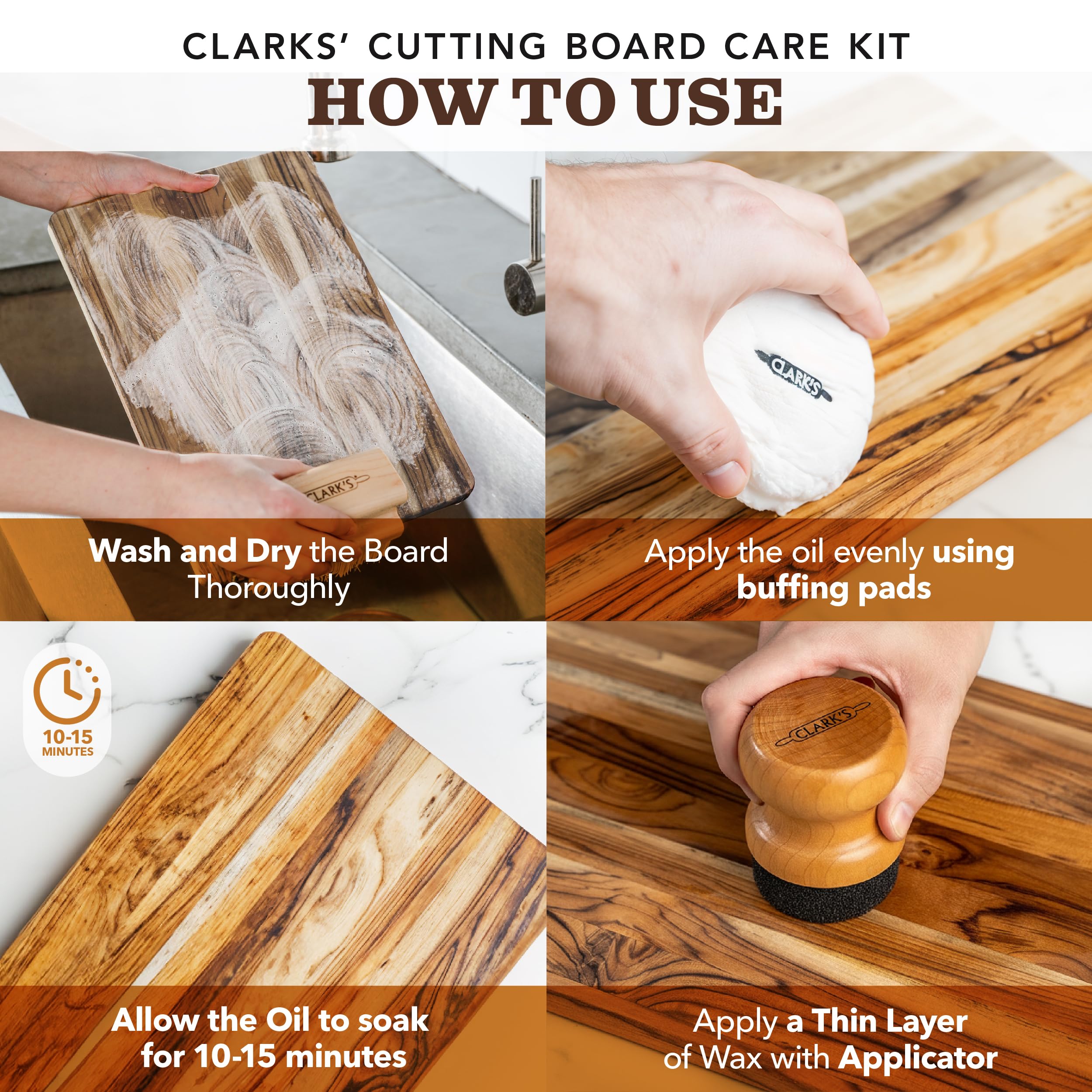 CLARKS' CUTTING BOARD CARE KIT

HOW TO USE

CLARK'S

Wash and Dry the Board Thoroughly

CLARK'S

Apply the oil evenly using buffing pads

10-15 MINUTES

Allow the Oil to soak for 10-15 minutes

CLARK'S

Apply a Thin Layer of Wax with Applicator