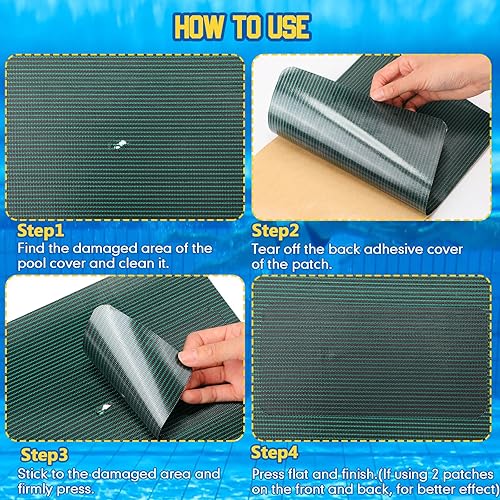 HOW TO USE

Step1
Find the damaged area of the pool cover and clean it.

Step2
Tear off the back adhesive cover of the patch.

Step3
Stick to the damaged area and firmly press.

Step4
Press flat and finish.(If using 2 patches on the front and back, for better effect)