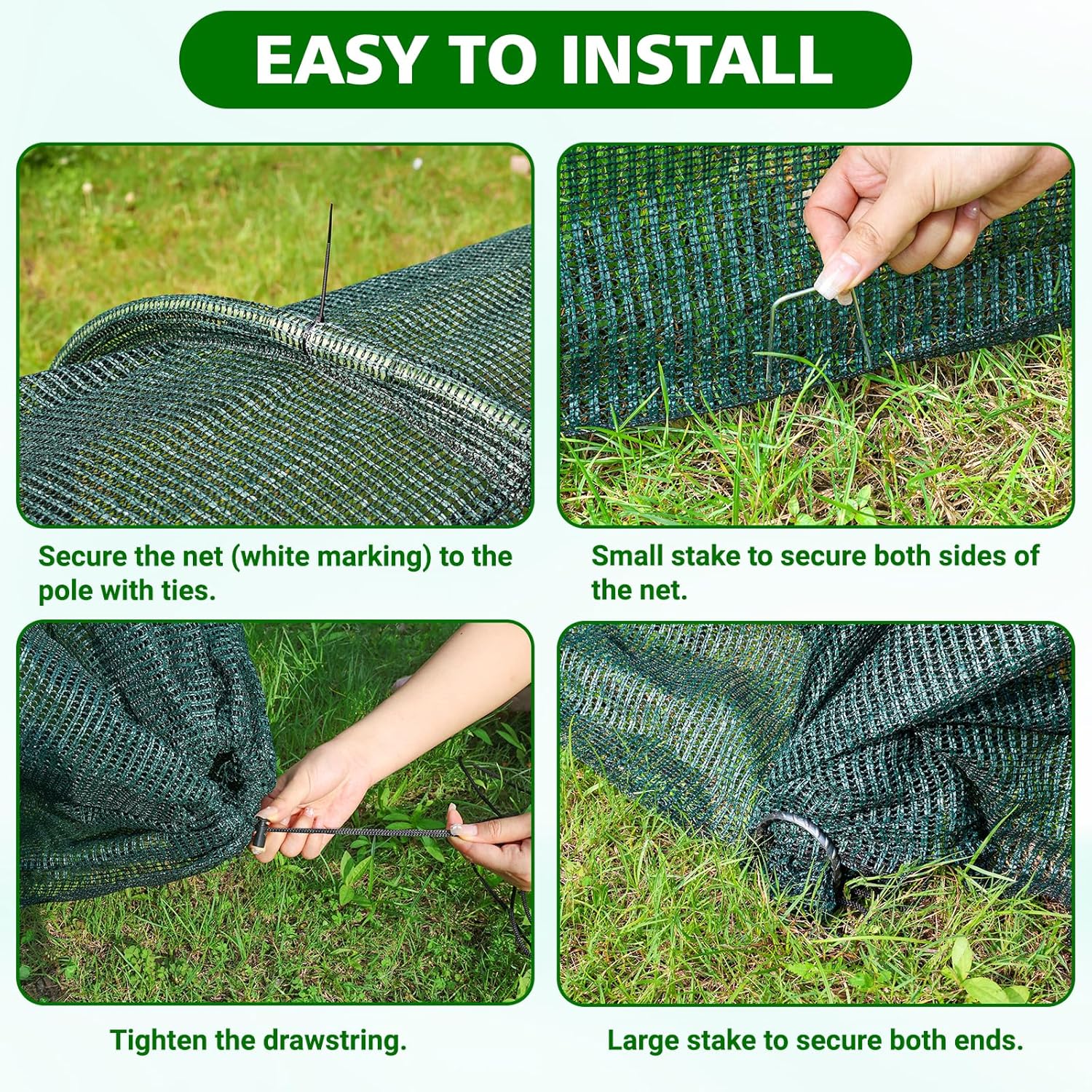 EASY TO INSTALL

Secure the net (white marking) to the pole with ties.

Small stake to secure both sides of the net.

Tighten the drawstring.

Large stake to secure both ends.